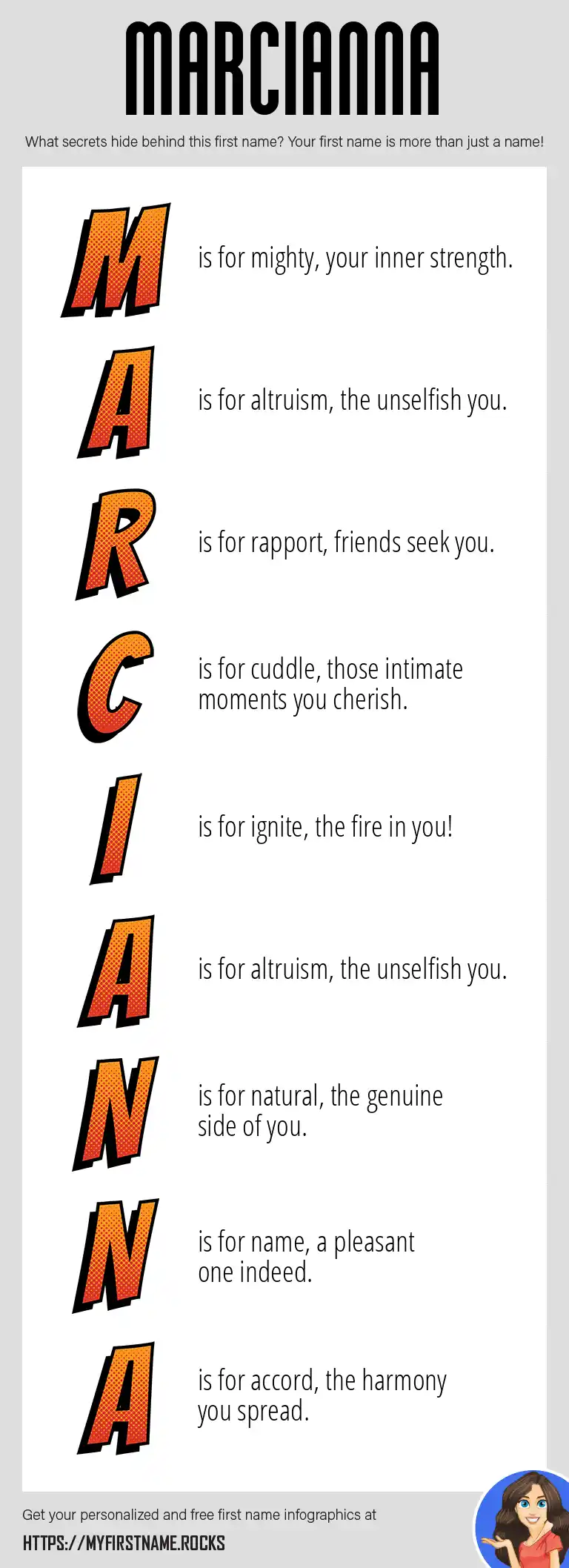 MARCIANNA

What secrets hide behind this first name? Your first name is more than just a name!

M is for mighty, your inner strength.

A is for altruism, the unselfish you.

R is for rapport, friends seek you.

C is for cuddle, those intimate moments you cherish.

I is for ignite, the fire in you!

A is for altruism, the unselfish you.

N is for natural, the genuine side of you.

N is for name, a pleasant one indeed.

A is for accord, the harmony you spread.

Get your personalized and free first name infographics at

HTTPS://MYFIRSTNAME.ROCKS