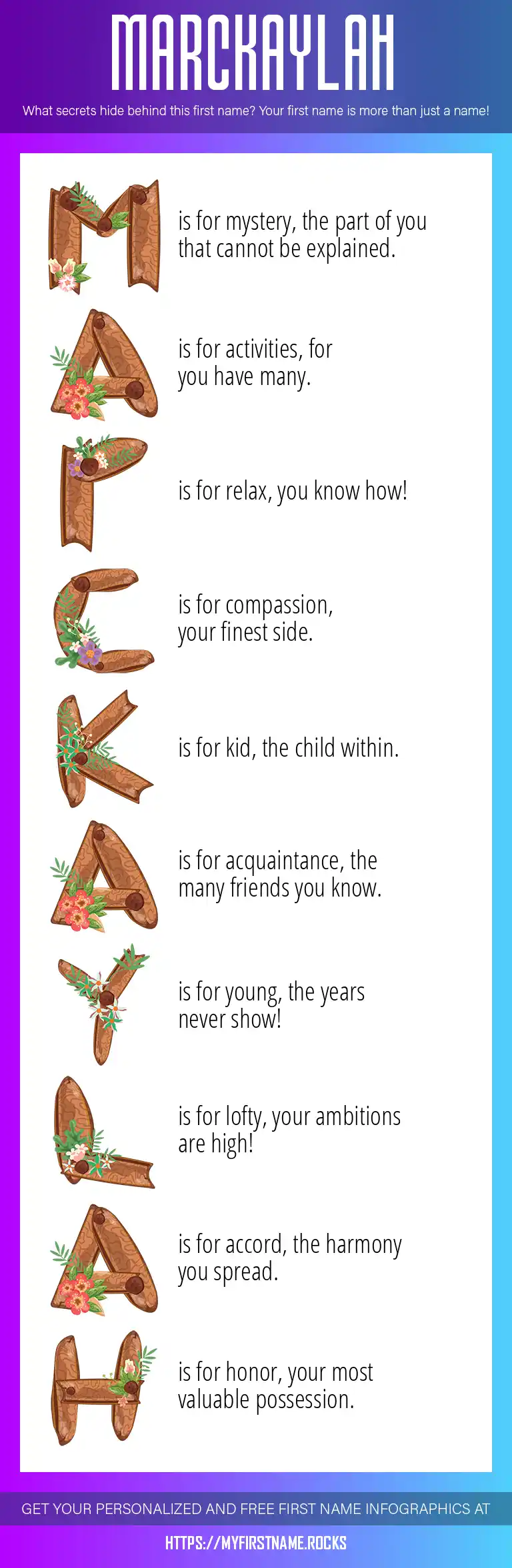 MARCKAYLAH

What secrets hide behind this first name? Your first name is more than just a name!

M is for mystery, the part of you that cannot be explained.

A is for activities, for you have many.

R is for relax, you know how!

C is for compassion, your finest side.

K is for kid, the child within.

A is for acquaintance, the many friends you know.

Y is for young, the years never show!

L is for lofty, your ambitions are high!

A is for accord, the harmony you spread.

H is for honor, your most valuable possession.

GET YOUR PERSONALIZED AND FREE FIRST NAME INFOGRAPHICS AT

HTTPS://MYFIRSTNAME.ROCKS