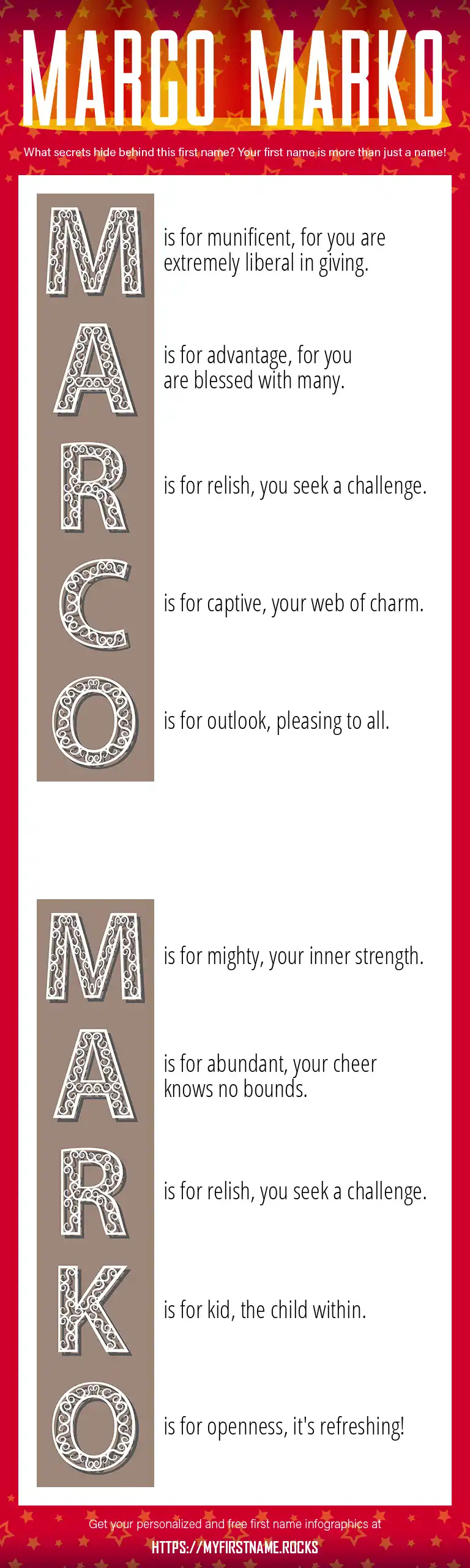 MARCO MARKO

What secrets hide behind this first name? Your first name is more than just a name!

M is for munificent, for you are extremely liberal in giving.

A is for advantage, for you are blessed with many.

R is for relish, you seek a challenge.

C is for captive, your web of charm.

O is for outlook, pleasing to all.

M is for mighty, your inner strength.

A is for abundant, your cheer knows no bounds.

R is for relish, you seek a challenge.

K is for kid, the child within.

O is for openness, it's refreshing!

Get your personalized and free first name infographics at

HTTPS://MYFIRSTNAME.ROCKS