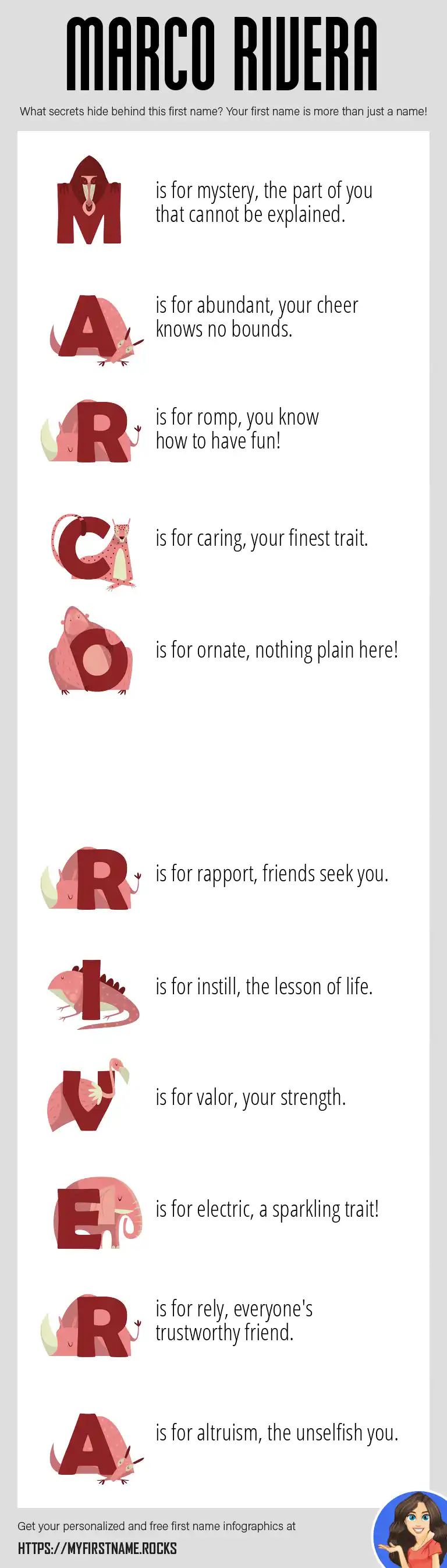 MARCO RIVERA

What secrets hide behind this first name? Your first name is more than just a name!

M is for mystery, the part of you that cannot be explained.

A is for abundant, your cheer knows no bounds.

R is for romp, you know how to have fun!

C is for caring, your finest trait.

O is for ornate, nothing plain here!

R is for rapport, friends seek you.

I is for instill, the lesson of life.

V is for valor, your strength.

E is for electric, a sparkling trait!

R is for rely, everyone's trustworthy friend.

A is for altruism, the unselfish you.

Get your personalized and free first name infographics at

HTTPS://MYFIRSTNAME.ROCKS