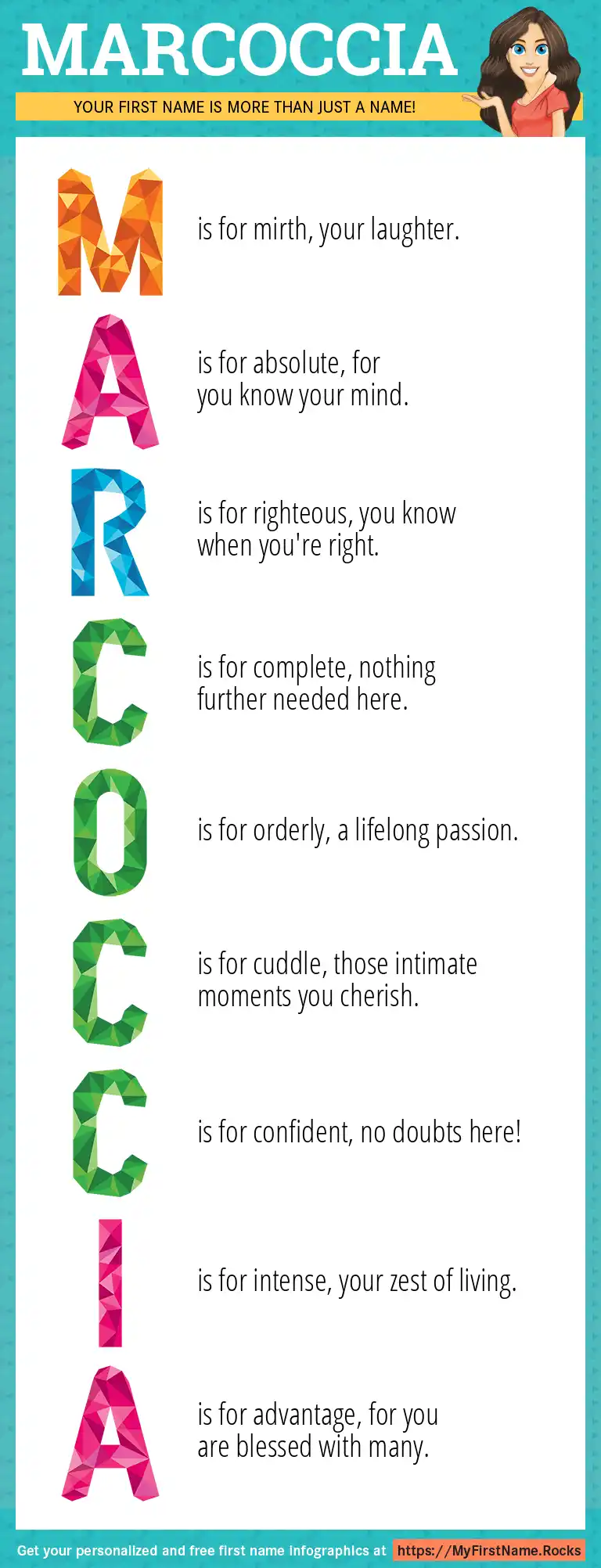 MARCOCCIA

YOUR FIRST NAME IS MORE THAN JUST A NAME!

M is for mirth, your laughter.

A is for absolute, for you know your mind.

R is for righteous, you know when you're right.

C is for complete, nothing further needed here.

O is for orderly, a lifelong passion.

C is for cuddle, those intimate moments you cherish.

C is for confident, no doubts here!

I is for intense, your zest of living.

A is for advantage, for you are blessed with many.

Get your personalized and free first name infographics at https://MyFirstName.Rocks