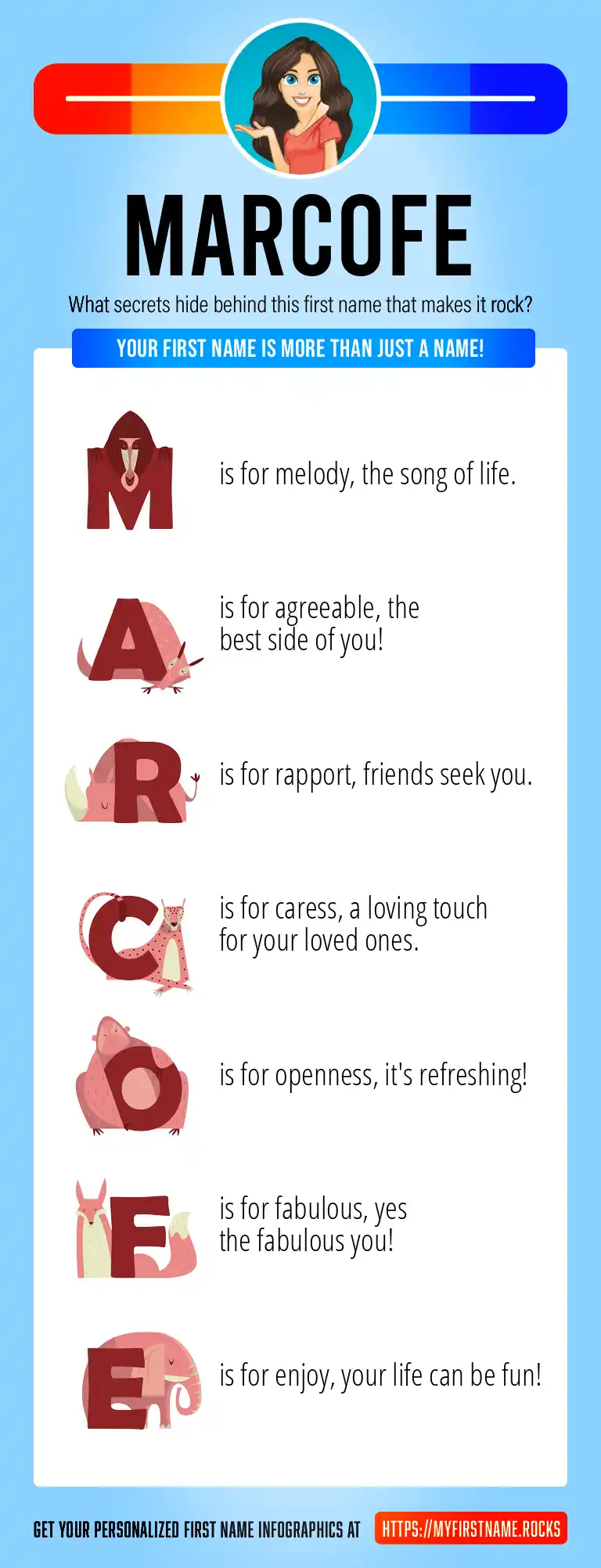 MARCOFE

What secrets hide behind this first name that makes it rock?

YOUR FIRST NAME IS MORE THAN JUST A NAME!

M is for melody, the song of life.

A is for agreeable, the best side of you!

R is for rapport, friends seek you.

C is for caress, a loving touch for your loved ones.

O is for openness, it's refreshing!

F is for fabulous, yes the fabulous you!

E is for enjoy, your life can be fun!

GET YOUR PERSONALIZED FIRST NAME INFOGRAPHICS AT HTTPS://MYFIRSTNAME.ROCKS