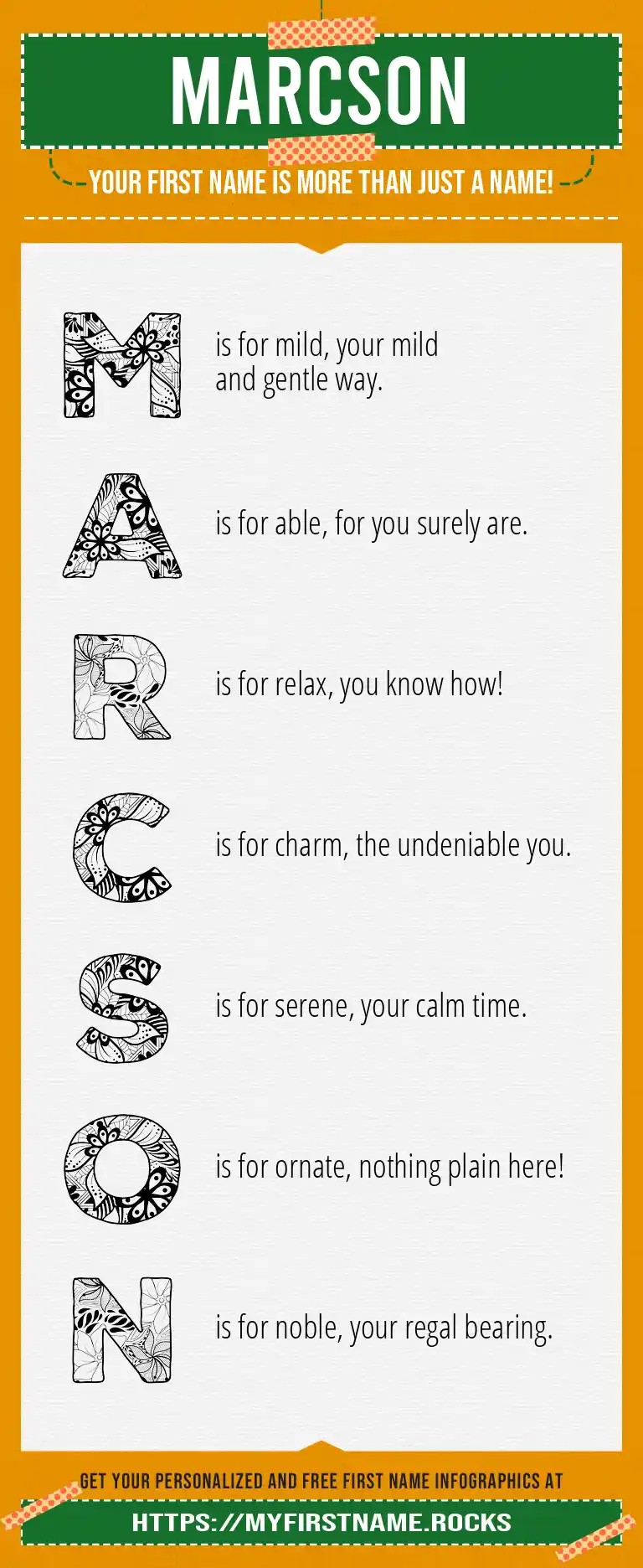 MARCSON

YOUR FIRST NAME IS MORE THAN JUST A NAME!

M is for mild, your mild and gentle way.

A is for able, for you surely are.

R is for relax, you know how!

C is for charm, the undeniable you.

S is for serene, your calm time.

O is for ornate, nothing plain here!

N is for noble, your regal bearing.

GET YOUR PERSONALIZED AND FREE FIRST NAME INFOGRAPHICS AT

HTTPS://MYFIRSTNAME.ROCKS