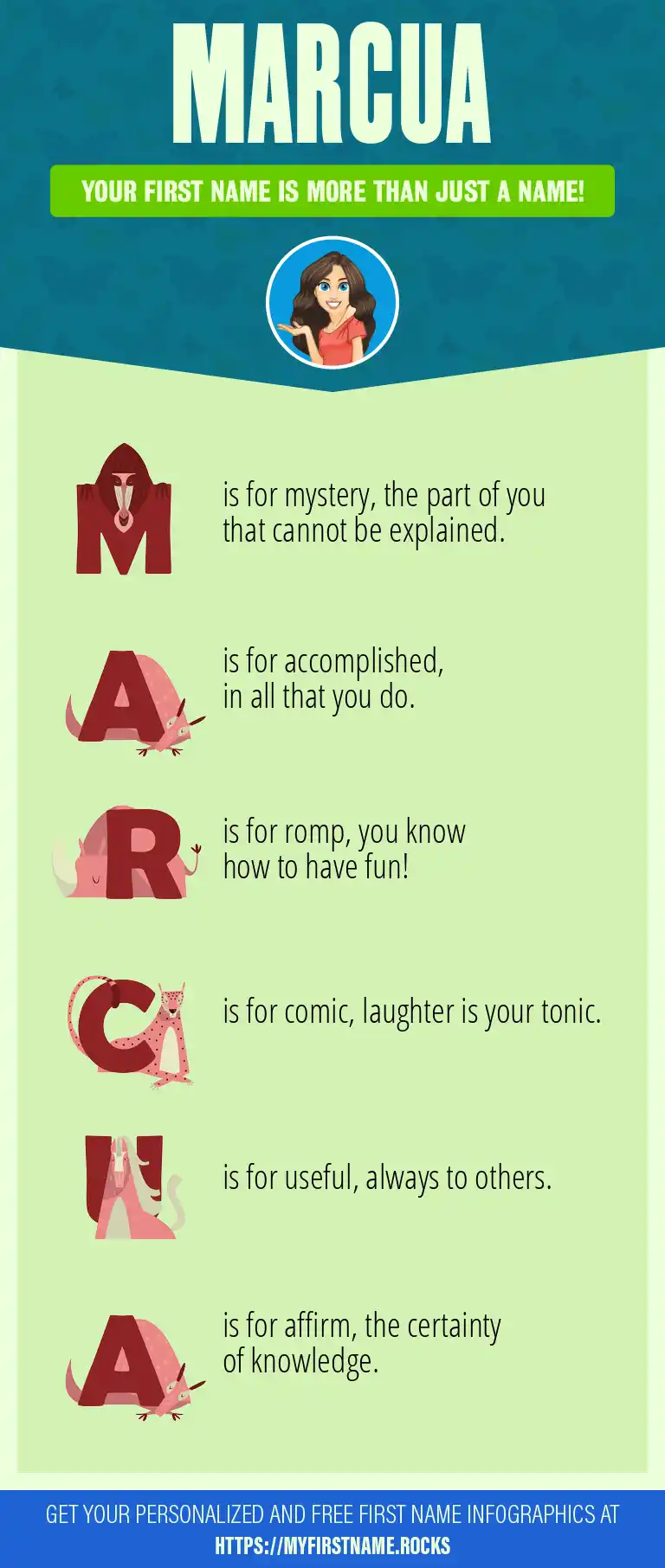 MARCUA

YOUR FIRST NAME IS MORE THAN JUST A NAME!

M is for mystery, the part of you that cannot be explained.

A is for accomplished, in all that you do.

R is for romp, you know how to have fun!

C is for comic, laughter is your tonic.

U is for useful, always to others.

A is for affirm, the certainty of knowledge.

GET YOUR PERSONALIZED AND FREE FIRST NAME INFOGRAPHICS AT HTTPS://MYFIRSTNAME.ROCKS