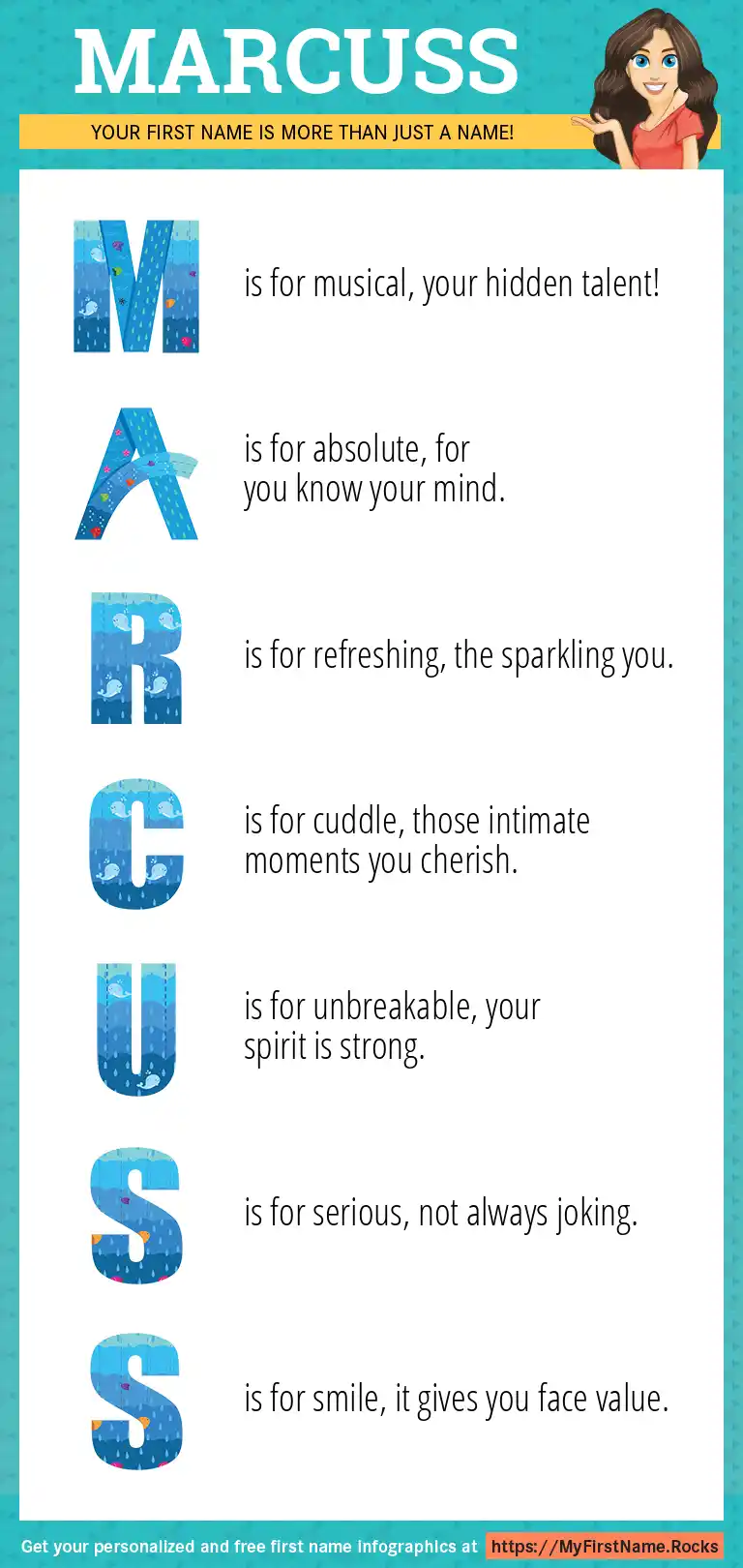 MARCUSS

YOUR FIRST NAME IS MORE THAN JUST A NAME!

M is for musical, your hidden talent!

A is for absolute, for you know your mind.

R is for refreshing, the sparkling you.

C is for cuddle, those intimate moments you cherish.

U is for unbreakable, your spirit is strong.

S is for serious, not always joking.

S is for smile, it gives you face value.

Get your personalized and free first name infographics at https://MyFirstName.Rocks