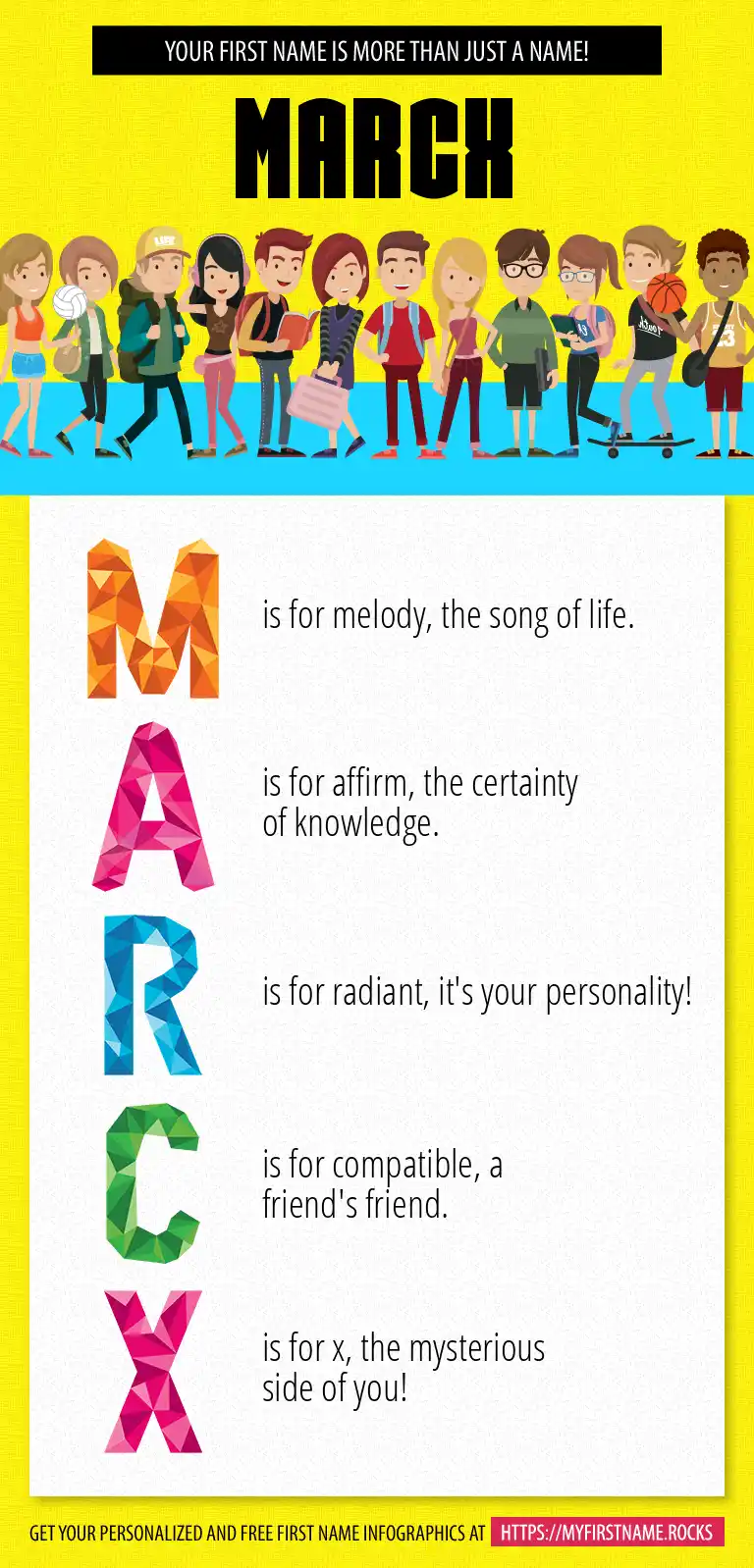 YOUR FIRST NAME IS MORE THAN JUST A NAME!

MARCX

M is for melody, the song of life.

A is for affirm, the certainty of knowledge.

R is for radiant, it's your personality!

C is for compatible, a friend's friend.

X is for x, the mysterious side of you!

GET YOUR PERSONALIZED AND FREE FIRST NAME INFOGRAPHICS AT HTTPS://MYFIRSTNAME.ROCKS