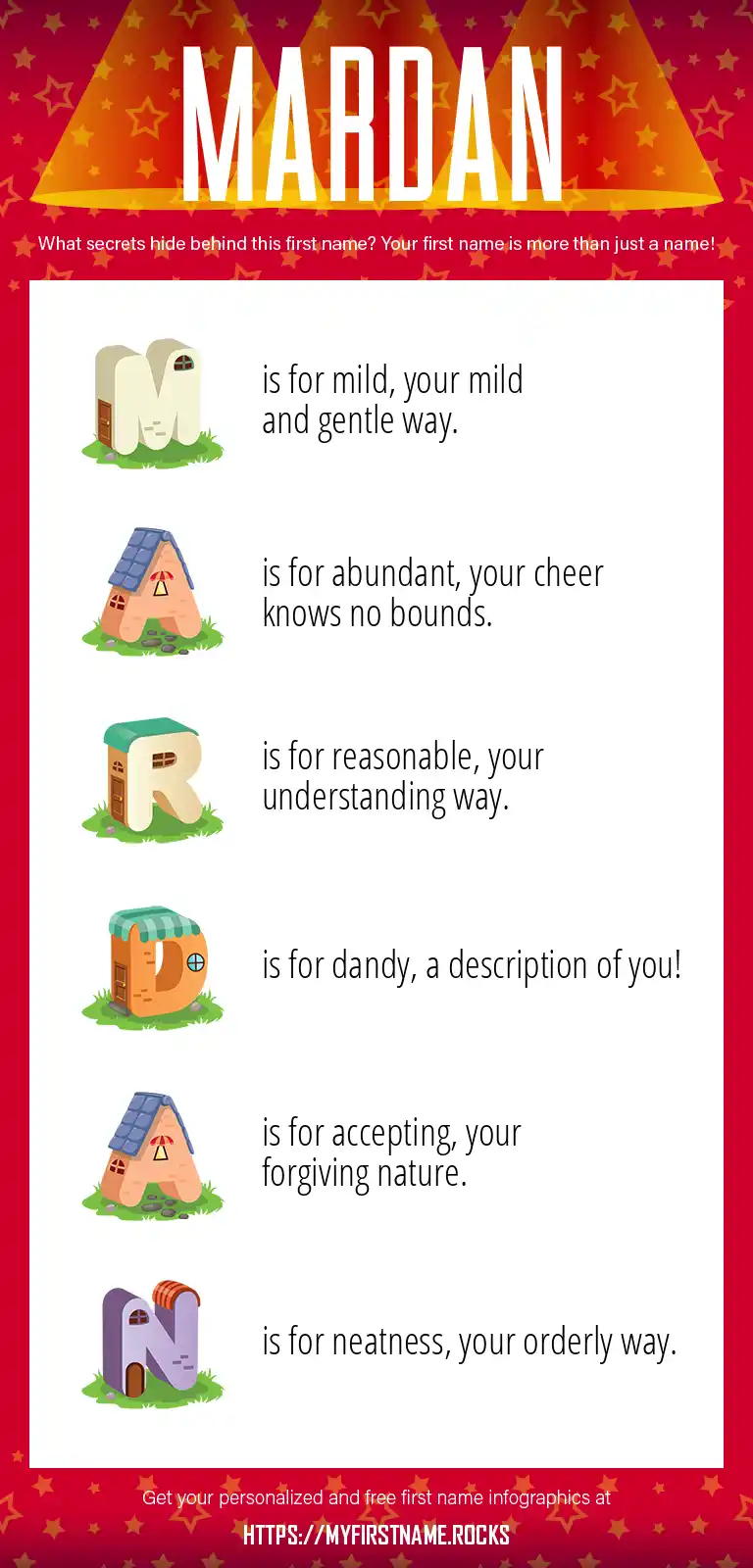 MARDAN

What secrets hide behind this first name? Your first name is more than just a name!

M is for mild, your mild and gentle way.

A is for abundant, your cheer knows no bounds.

R is for reasonable, your understanding way.

D is for dandy, a description of you!

A is for accepting, your forgiving nature.

N is for neatness, your orderly way.

Get your personalized and free first name infographics at

HTTPS://MYFIRSTNAME.ROCKS