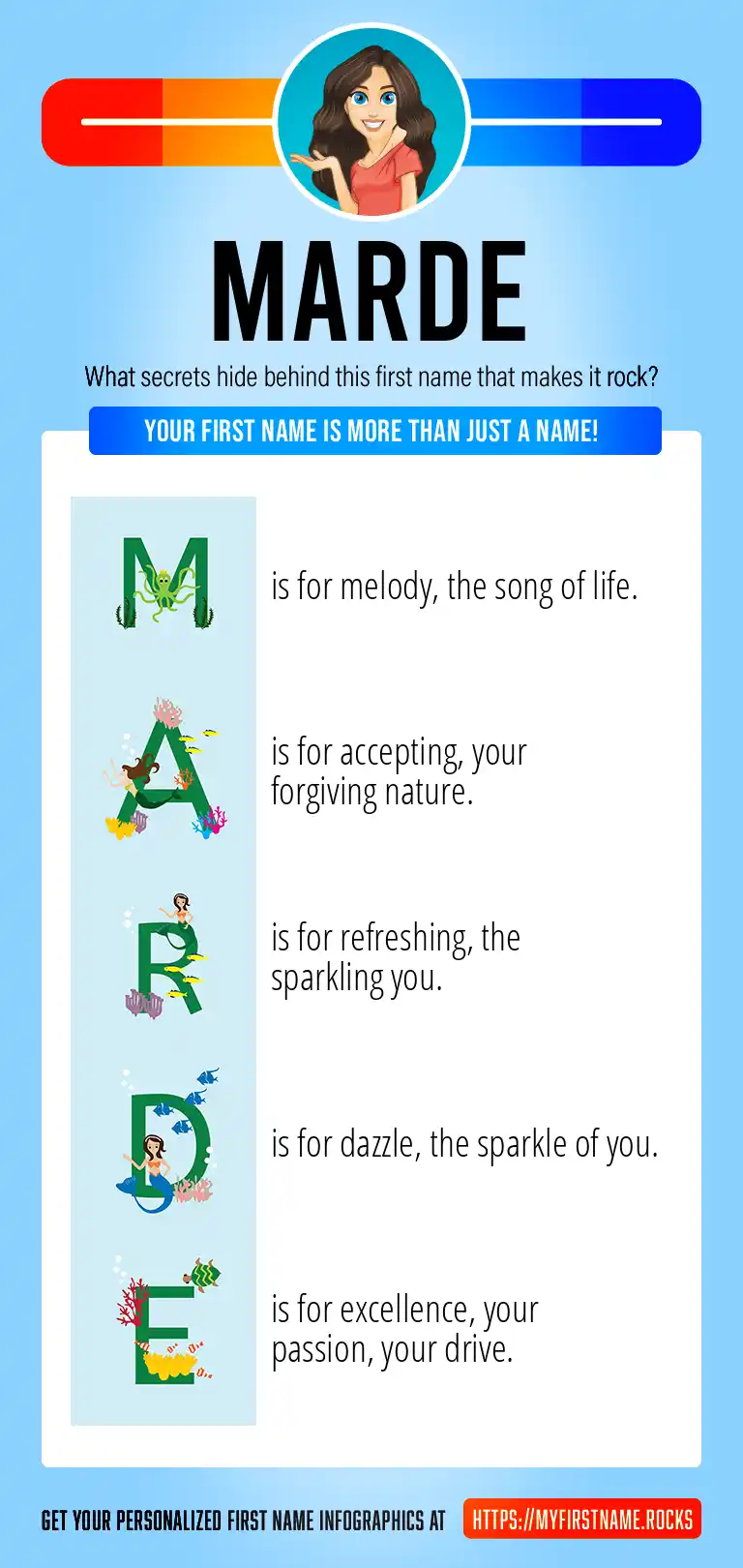 MARDE

What secrets hide behind this first name that makes it rock?

YOUR FIRST NAME IS MORE THAN JUST A NAME!

M is for melody, the song of life.

A is for accepting, your forgiving nature.

R is for refreshing, the sparkling you.

D is for dazzle, the sparkle of you.

E is for excellence, your passion, your drive.

GET YOUR PERSONALIZED FIRST NAME INFOGRAPHICS AT HTTPS://MYFIRSTNAME.ROCKS