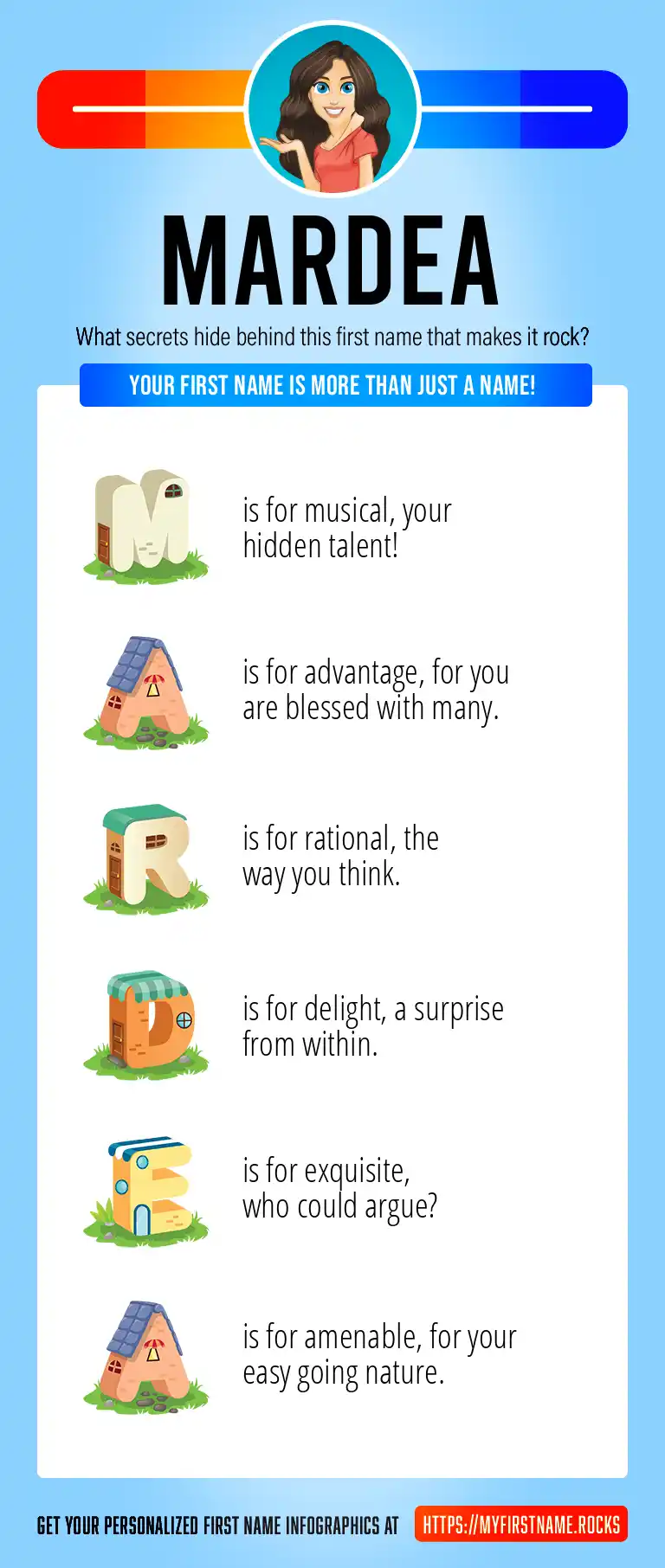 MARDEA

What secrets hide behind this first name that makes it rock?

YOUR FIRST NAME IS MORE THAN JUST A NAME!

M is for musical, your hidden talent!

A is for advantage, for you are blessed with many.

R is for rational, the way you think.

D is for delight, a surprise from within.

E is for exquisite, who could argue?

A is for amenable, for your easy going nature.

GET YOUR PERSONALIZED FIRST NAME INFOGRAPHICS AT HTTPS://MYFIRSTNAME.ROCKS