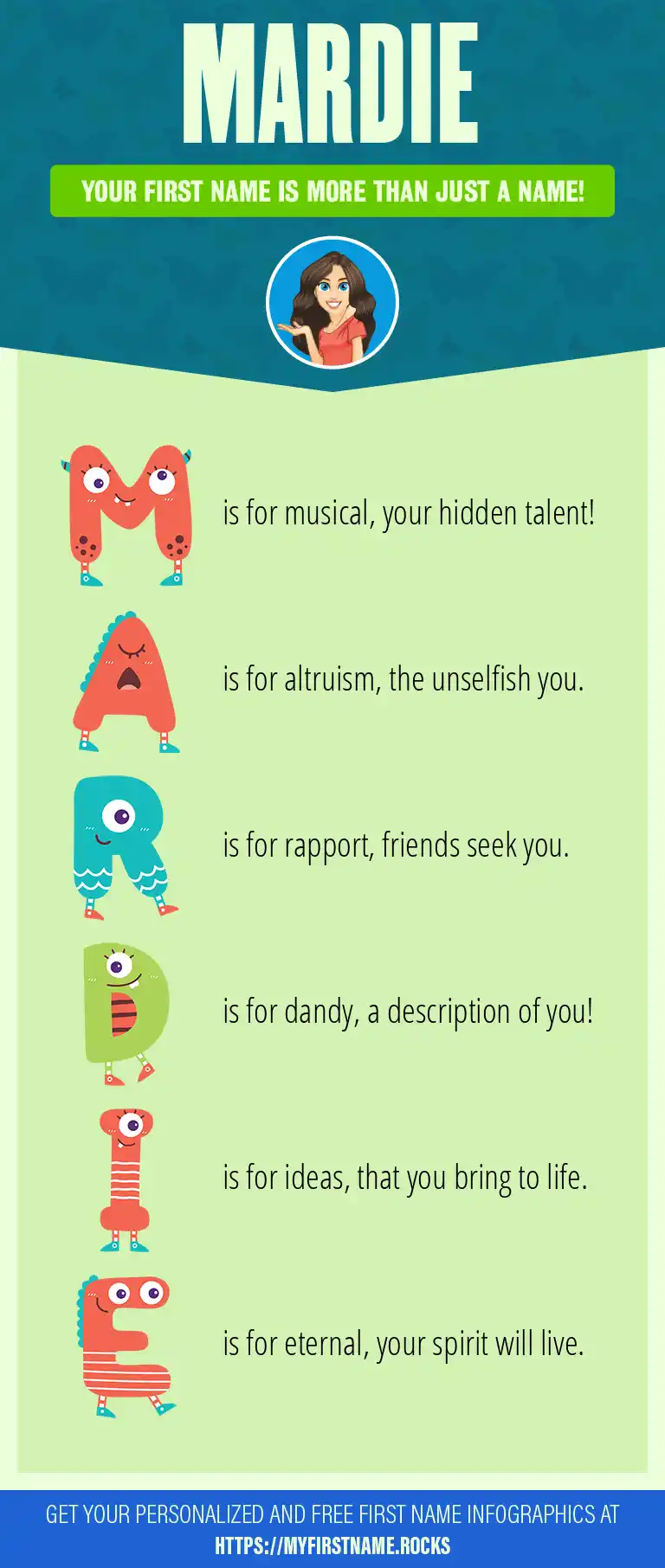 MARDIE

YOUR FIRST NAME IS MORE THAN JUST A NAME!

M is for musical, your hidden talent!

A is for altruism, the unselfish you.

R is for rapport, friends seek you.

D is for dandy, a description of you!

I is for ideas, that you bring to life.

E is for eternal, your spirit will live.

GET YOUR PERSONALIZED AND FREE FIRST NAME INFOGRAPHICS AT HTTPS://MYFIRSTNAME.ROCKS