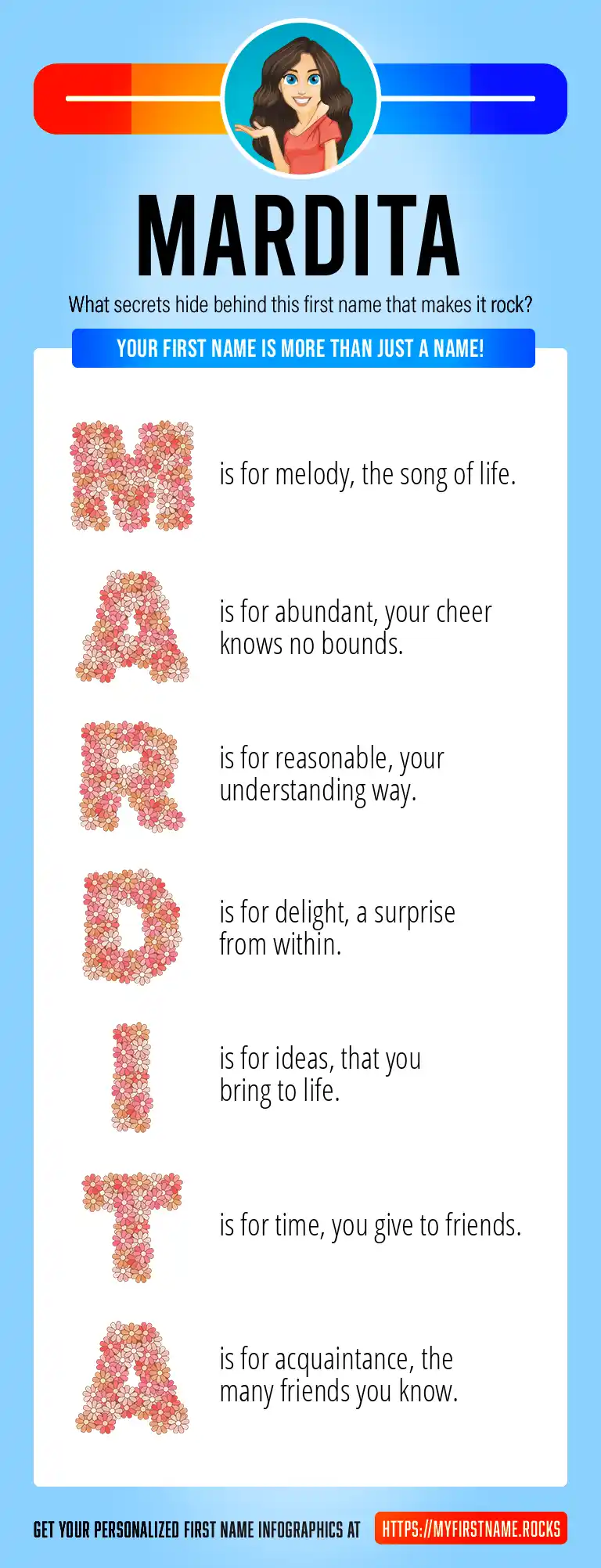 MARDITA

What secrets hide behind this first name that makes it rock?

YOUR FIRST NAME IS MORE THAN JUST A NAME!

M is for melody, the song of life.

A is for abundant, your cheer knows no bounds.

R is for reasonable, your understanding way.

D is for delight, a surprise from within.

I is for ideas, that you bring to life.

T is for time, you give to friends.

A is for acquaintance, the many friends you know.

GET YOUR PERSONALIZED FIRST NAME INFOGRAPHICS AT HTTPS://MYFIRSTNAME.ROCKS