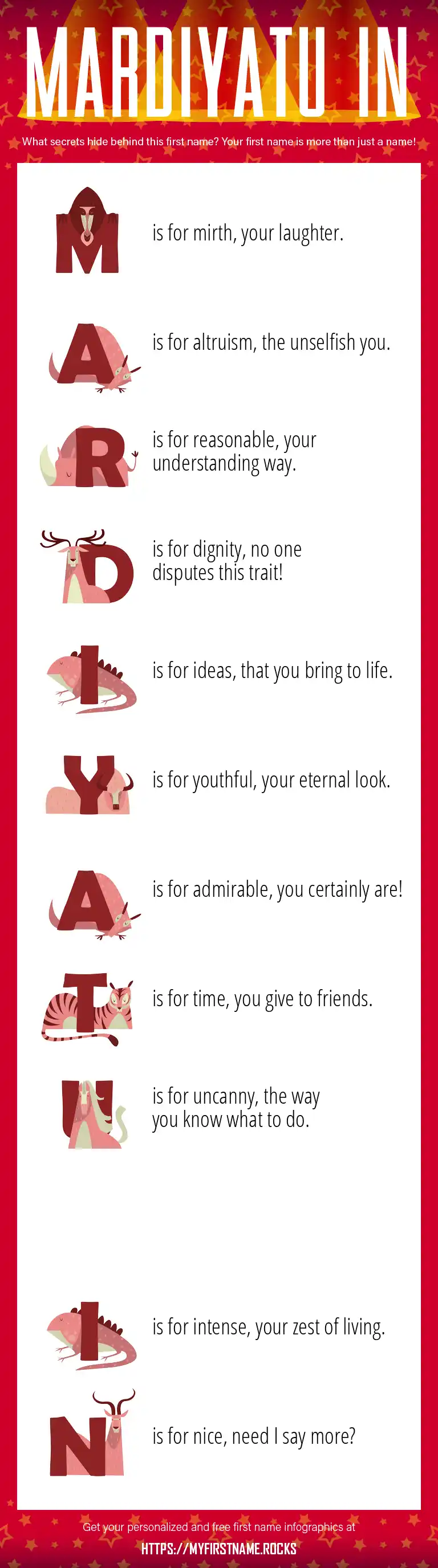 MARDIYATU IN

What secrets hide behind this first name? Your first name is more than just a name!

M is for mirth, your laughter.

A is for altruism, the unselfish you.

R is for reasonable, your understanding way.

D is for dignity, no one disputes this trait!

I is for ideas, that you bring to life.

Y is for youthful, your eternal look.

A is for admirable, you certainly are!

T is for time, you give to friends.

U is for uncanny, the way you know what to do.

I is for intense, your zest of living.

N is for nice, need I say more?

Get your personalized and free first name infographics at

HTTPS://MYFIRSTNAME.ROCKS