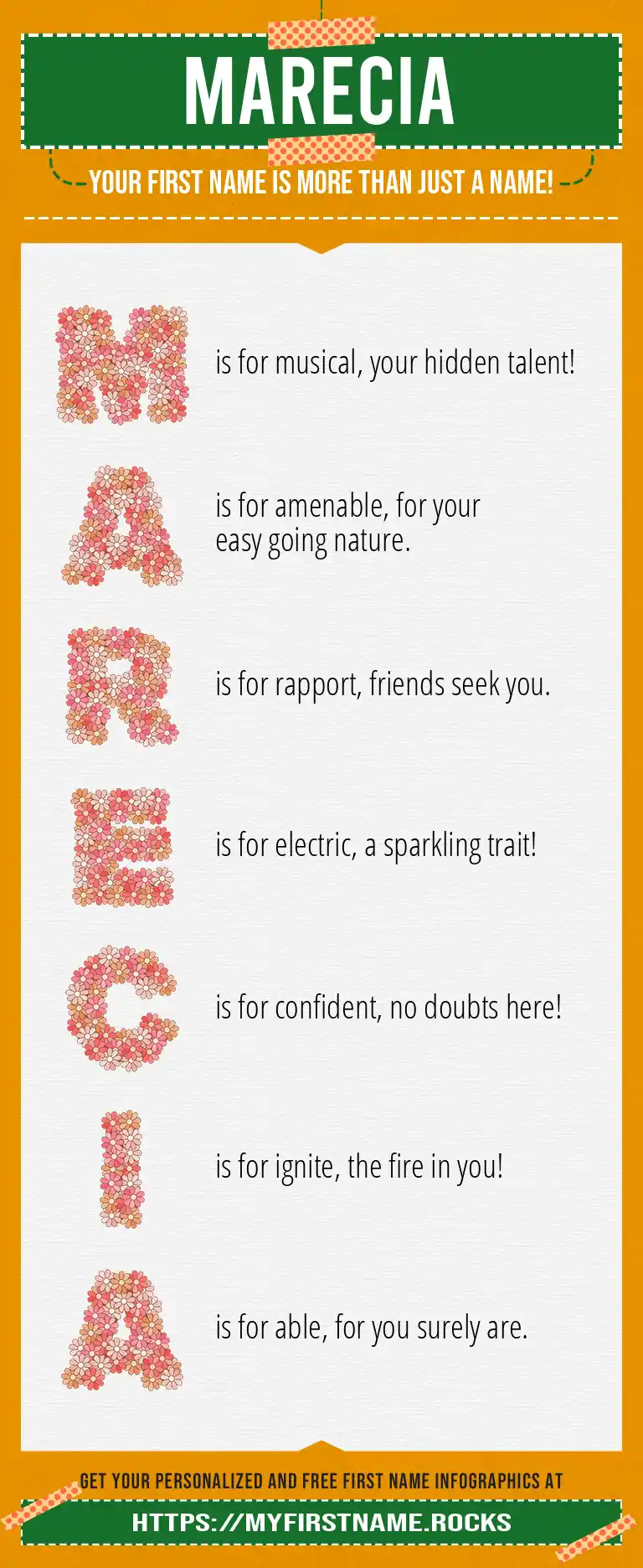 MARECIA

YOUR FIRST NAME IS MORE THAN JUST A NAME!

M is for musical, your hidden talent!

A is for amenable, for your easy going nature.

R is for rapport, friends seek you.

E is for electric, a sparkling trait!

C is for confident, no doubts here!

I is for ignite, the fire in you!

A is for able, for you surely are.

GET YOUR PERSONALIZED AND FREE FIRST NAME INFOGRAPHICS AT

HTTPS://MYFIRSTNAME.ROCKS