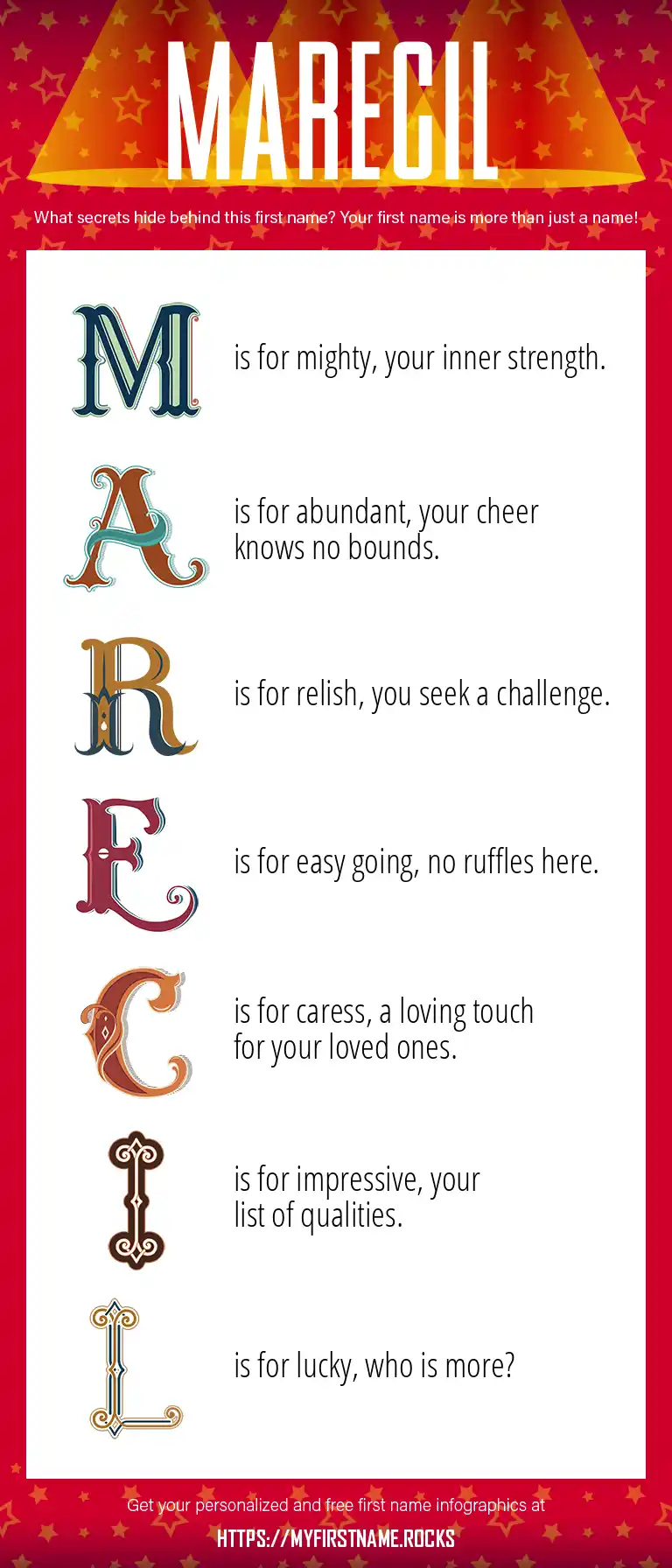 MARECIL

What secrets hide behind this first name? Your first name is more than just a name!

M is for mighty, your inner strength.

A is for abundant, your cheer knows no bounds.

R is for relish, you seek a challenge.

E is for easy going, no ruffles here.

C is for caress, a loving touch for your loved ones.

I is for impressive, your list of qualities.

L is for lucky, who is more?

Get your personalized and free first name infographics at

HTTPS://MYFIRSTNAME.ROCKS