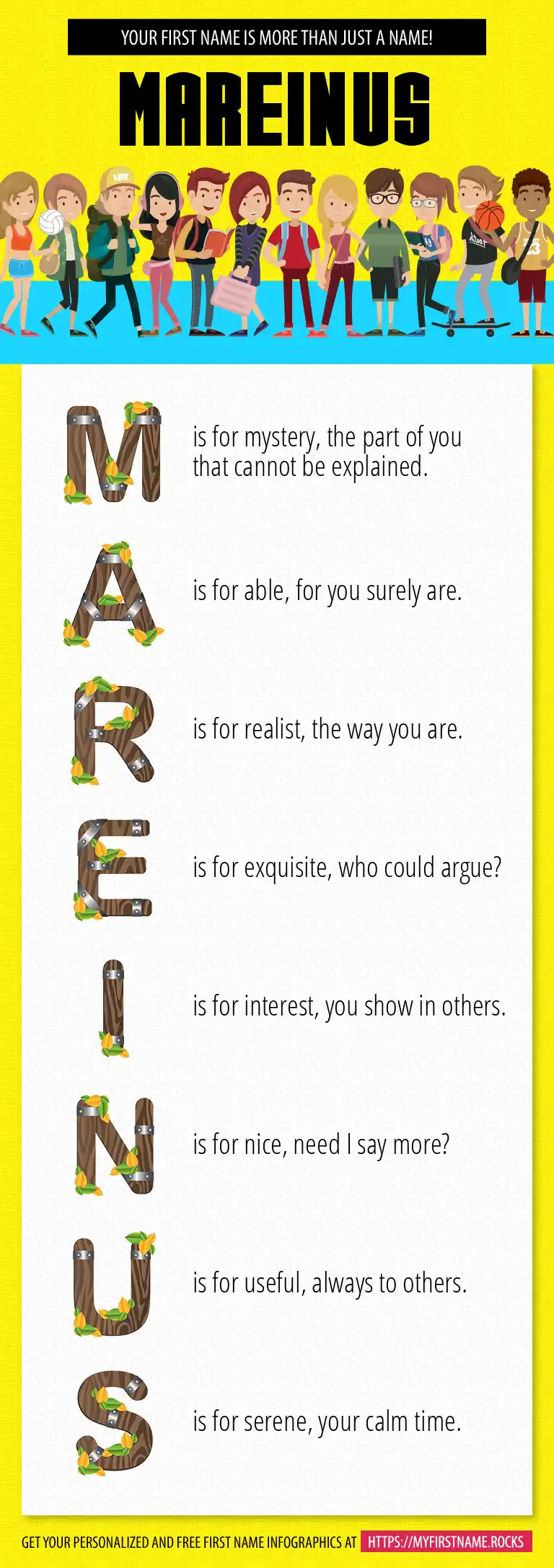 YOUR FIRST NAME IS MORE THAN JUST A NAME!

MAREINUS

M is for mystery, the part of you that cannot be explained.

A is for able, for you surely are.

R is for realist, the way you are.

E is for exquisite, who could argue?

I is for interest, you show in others.

N is for nice, need I say more?

U is for useful, always to others.

S is for serene, your calm time.

GET YOUR PERSONALIZED AND FREE FIRST NAME INFOGRAPHICS AT HTTPS://MYFIRSTNAME.ROCKS