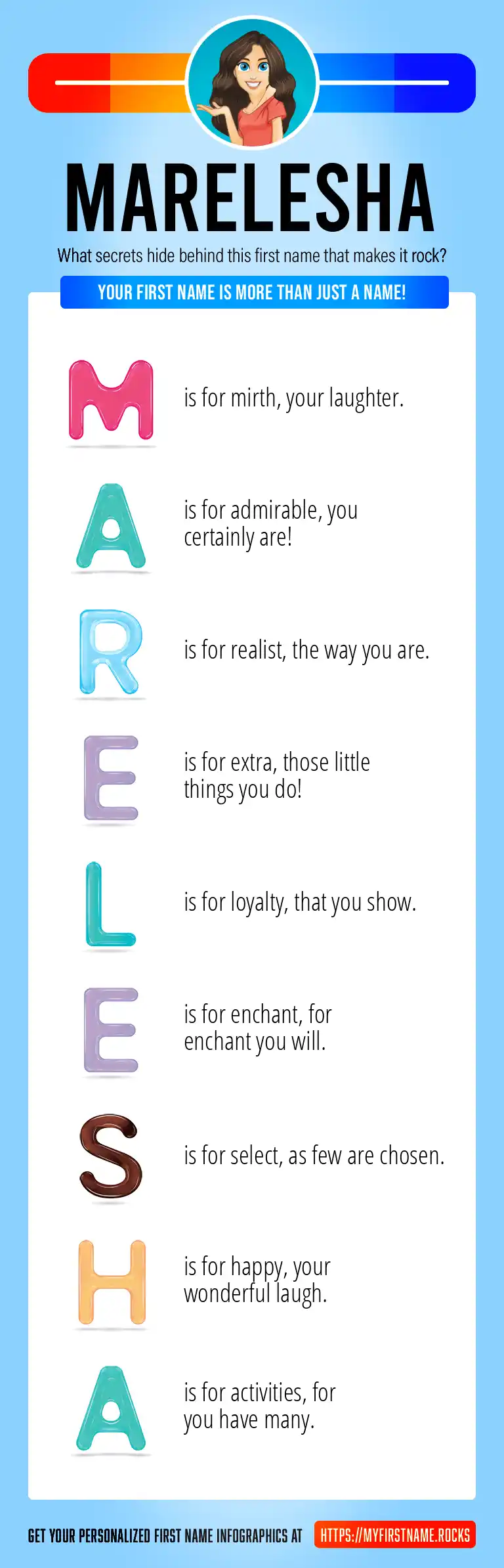 MARELESHA

What secrets hide behind this first name that makes it rock?

YOUR FIRST NAME IS MORE THAN JUST A NAME!

M is for mirth, your laughter.

A is for admirable, you certainly are!

R is for realist, the way you are.

E is for extra, those little things you do!

L is for loyalty, that you show.

E is for enchant, for enchant you will.

S is for select, as few are chosen.

H is for happy, your wonderful laugh.

A is for activities, for you have many.

GET YOUR PERSONALIZED FIRST NAME INFOGRAPHICS AT HTTPS://MYFIRSTNAME.ROCKS