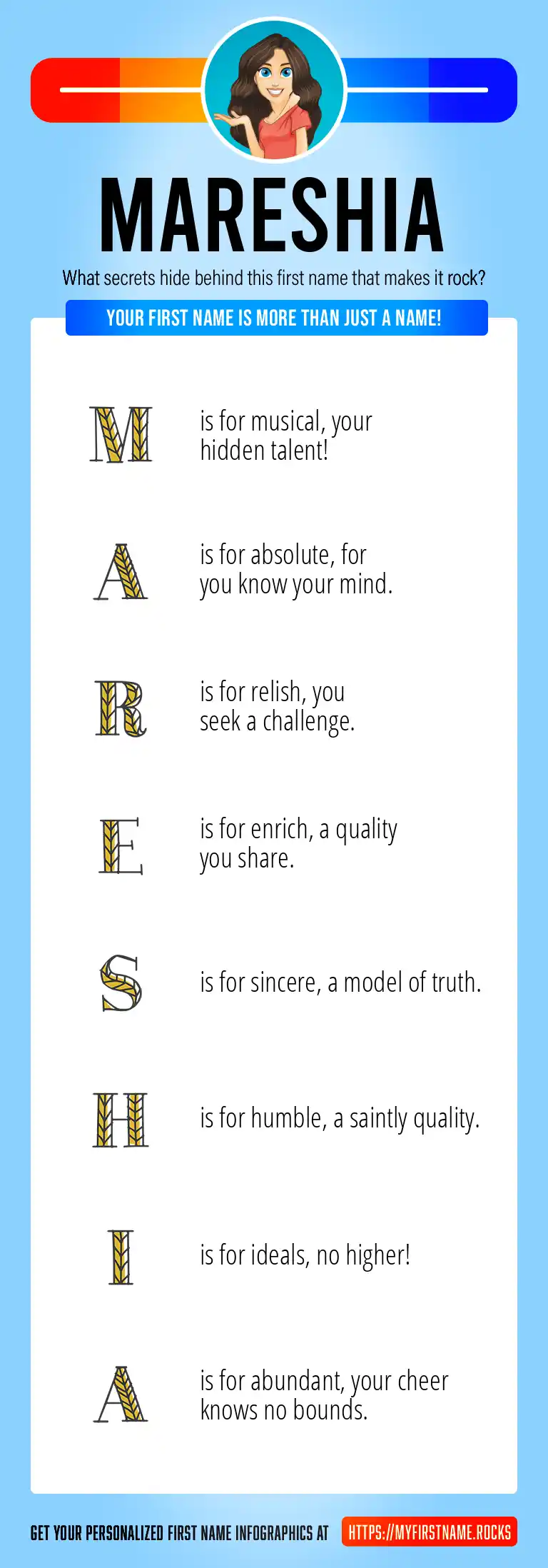 MARESHIA

What secrets hide behind this first name that makes it rock?

YOUR FIRST NAME IS MORE THAN JUST A NAME!

M is for musical, your hidden talent!

A is for absolute, for you know your mind.

R is for relish, you seek a challenge.

E is for enrich, a quality you share.

S is for sincere, a model of truth.

H is for humble, a saintly quality.

I is for ideals, no higher!

A is for abundant, your cheer knows no bounds.

GET YOUR PERSONALIZED FIRST NAME INFOGRAPHICS AT HTTPS://MYFIRSTNAME.ROCKS