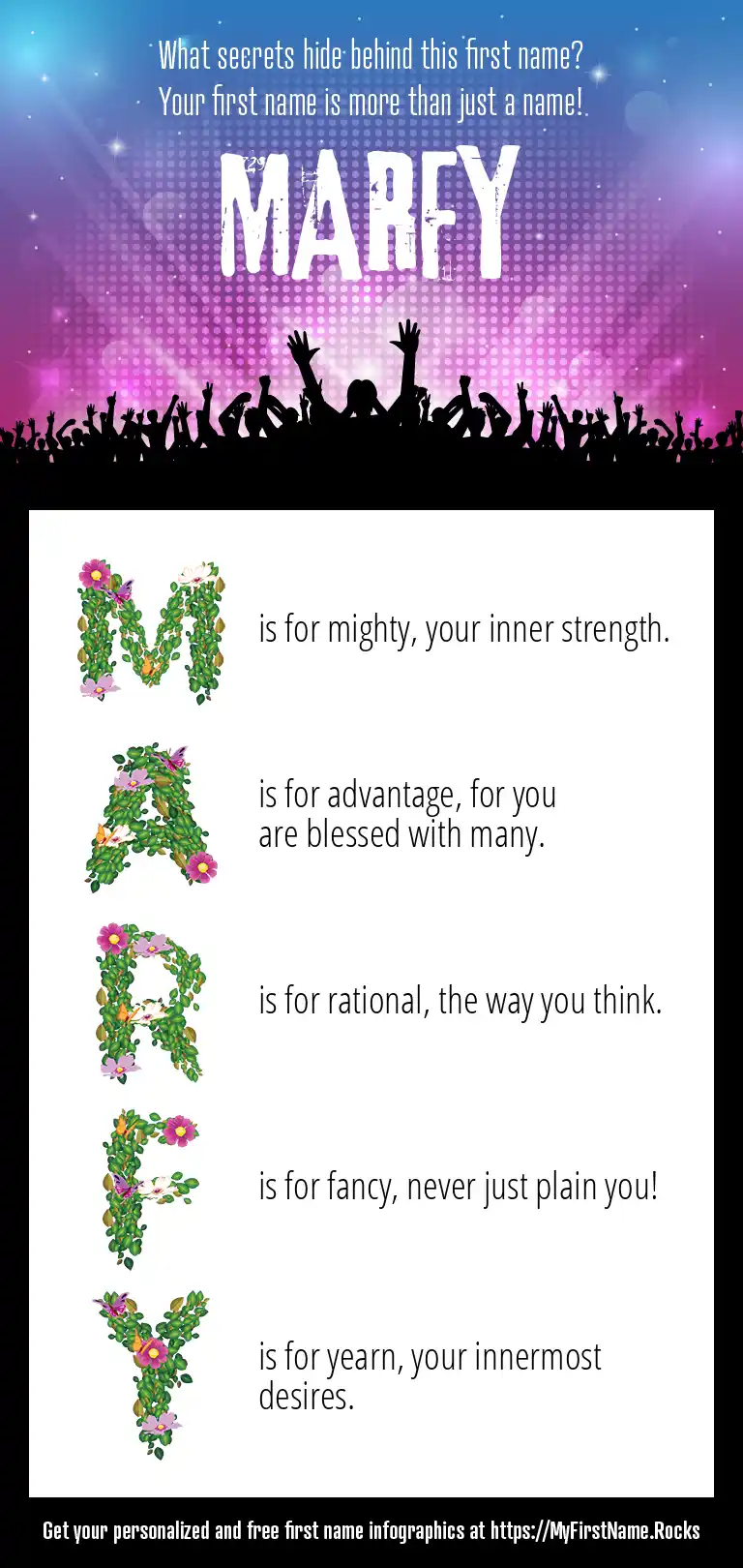 What secrets hide behind this first name?
Your first name is more than just a name!

MARFY

M is for mighty, your inner strength.

A is for advantage, for you are blessed with many.

R is for rational, the way you think.

F is for fancy, never just plain you!

Y is for yearn, your innermost desires.

Get your personalized and free first name infographics at https://MyFirstName.Rocks