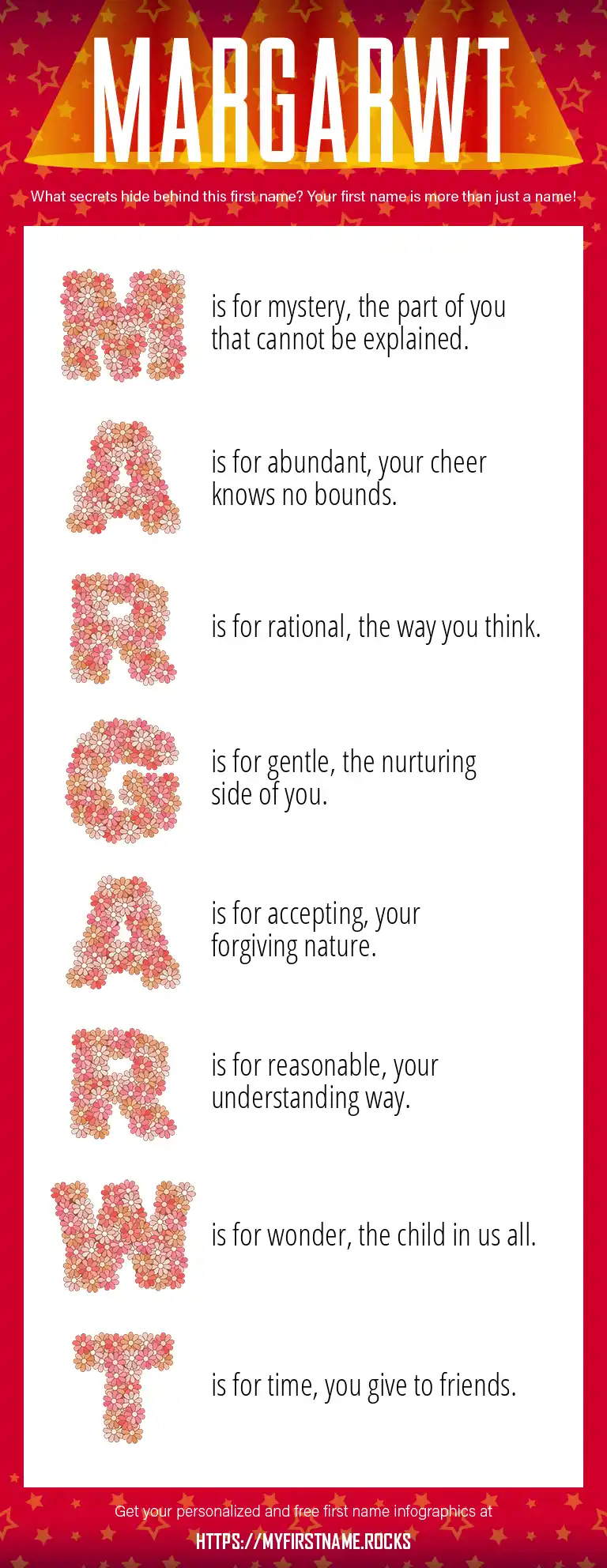 MARGARWT

What secrets hide behind this first name? Your first name is more than just a name!

M is for mystery, the part of you that cannot be explained.

A is for abundant, your cheer knows no bounds.

R is for rational, the way you think.

G is for gentle, the nurturing side of you.

A is for accepting, your forgiving nature.

R is for reasonable, your understanding way.

W is for wonder, the child in us all.

T is for time, you give to friends.

Get your personalized and free first name infographics at

HTTPS://MYFIRSTNAME.ROCKS