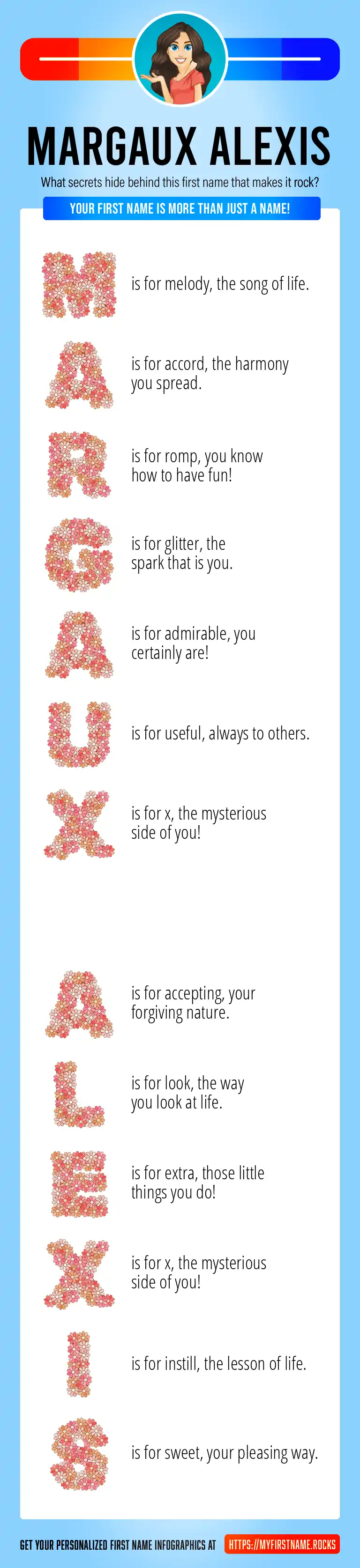 MARGAUX ALEXIS

What secrets hide behind this first name that makes it rock?

YOUR FIRST NAME IS MORE THAN JUST A NAME!

M is for melody, the song of life.

A is for accord, the harmony you spread.

R is for romp, you know how to have fun!

G is for glitter, the spark that is you.

A is for admirable, you certainly are!

U is for useful, always to others.

X is for x, the mysterious side of you!

A is for accepting, your forgiving nature.

L is for look, the way you look at life.

E is for extra, those little things you do!

X is for x, the mysterious side of you!

I is for instill, the lesson of life.

S is for sweet, your pleasing way.

GET YOUR PERSONALIZED FIRST NAME INFOGRAPHICS AT HTTPS://MYFIRSTNAME.ROCKS