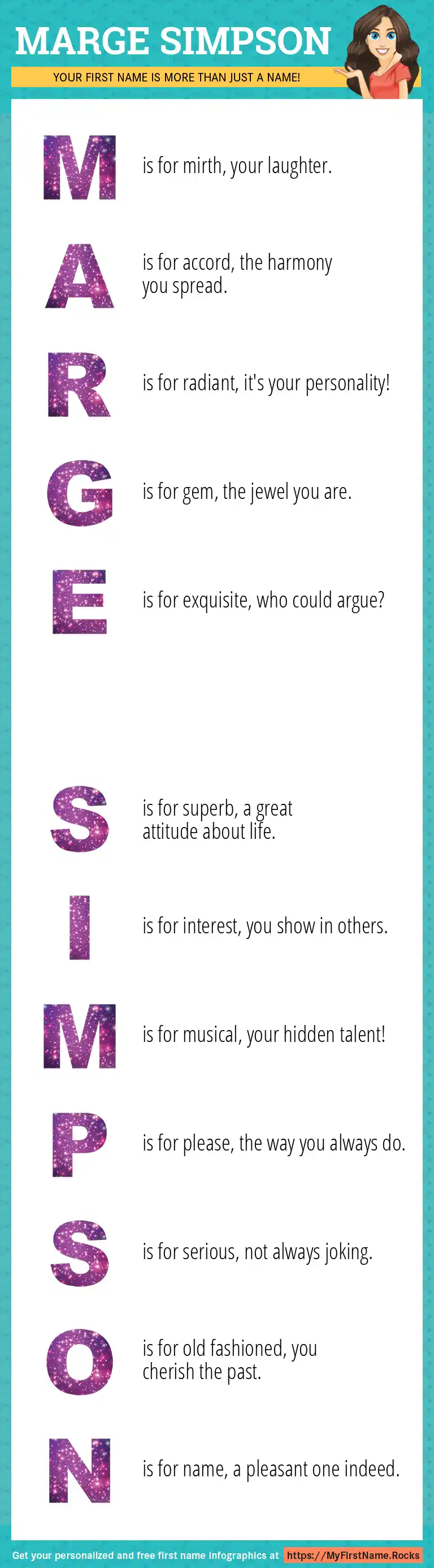 MARGE SIMPSON

YOUR FIRST NAME IS MORE THAN JUST A NAME!

M is for mirth, your laughter.

A is for accord, the harmony you spread.

R is for radiant, it's your personality!

G is for gem, the jewel you are.

E is for exquisite, who could argue?

S is for superb, a great attitude about life.

I is for interest, you show in others.

M is for musical, your hidden talent!

P is for please, the way you always do.

S is for serious, not always joking.

O is for old fashioned, you cherish the past.

N is for name, a pleasant one indeed.

Get your personalized and free first name infographics at https://MyFirstName.Rocks