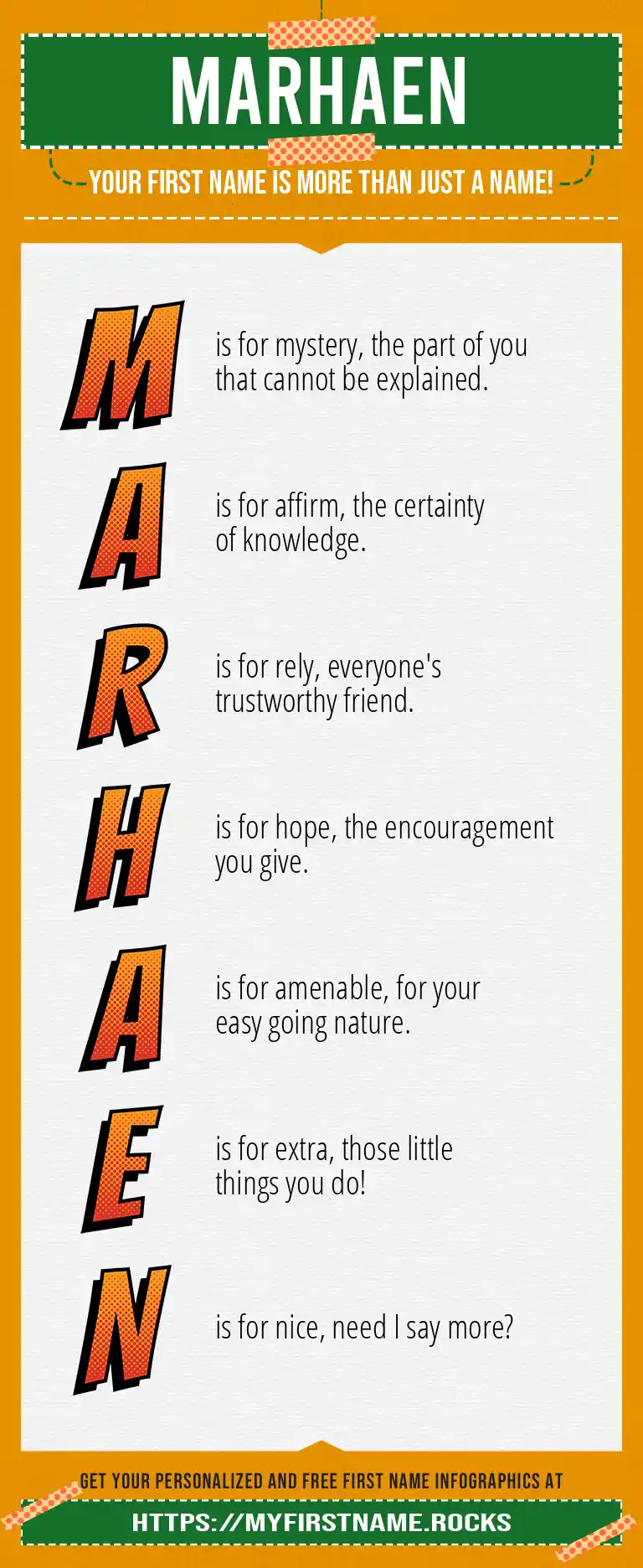 MARHAEN

YOUR FIRST NAME IS MORE THAN JUST A NAME!

M is for mystery, the part of you that cannot be explained.

A is for affirm, the certainty of knowledge.

R is for rely, everyone's trustworthy friend.

H is for hope, the encouragement you give.

A is for amenable, for your easy going nature.

E is for extra, those little things you do!

N is for nice, need I say more?

GET YOUR PERSONALIZED AND FREE FIRST NAME INFOGRAPHICS AT

HTTPS://MYFIRSTNAME.ROCKS