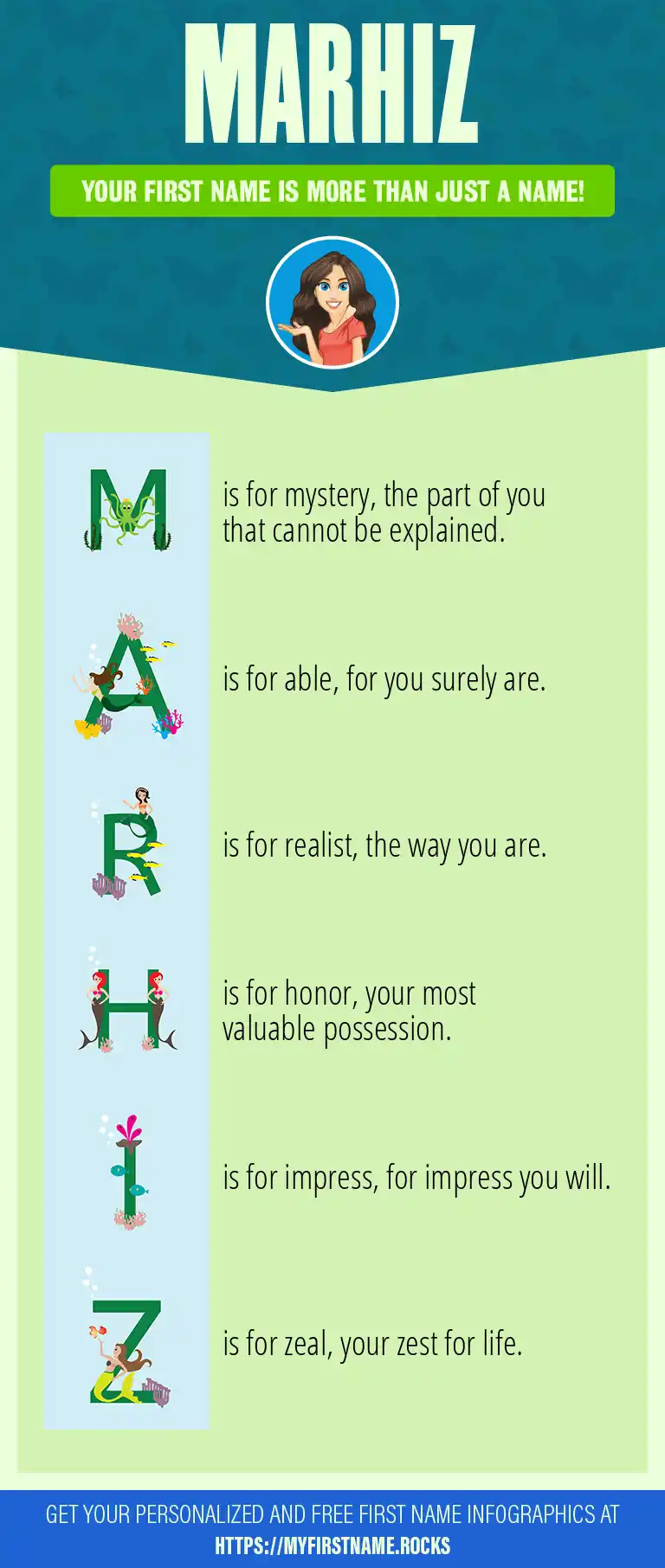 MARHIZ

YOUR FIRST NAME IS MORE THAN JUST A NAME!

M is for mystery, the part of you that cannot be explained.

A is for able, for you surely are.

R is for realist, the way you are.

H is for honor, your most valuable possession.

I is for impress, for impress you will.

Z is for zeal, your zest for life.

GET YOUR PERSONALIZED AND FREE FIRST NAME INFOGRAPHICS AT HTTPS://MYFIRSTNAME.ROCKS