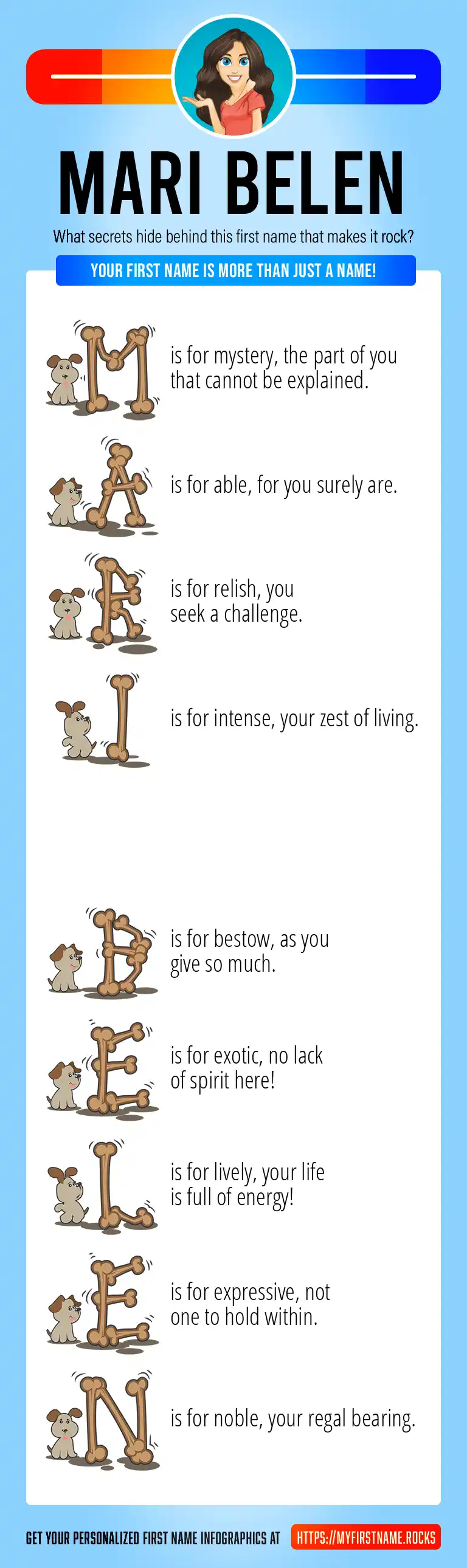 MARI BELEN

What secrets hide behind this first name that makes it rock?

YOUR FIRST NAME IS MORE THAN JUST A NAME!

M is for mystery, the part of you that cannot be explained.

A is for able, for you surely are.

R is for relish, you seek a challenge.

I is for intense, your zest of living.

B is for bestow, as you give so much.

E is for exotic, no lack of spirit here!

L is for lively, your life is full of energy!

E is for expressive, not one to hold within.

N is for noble, your regal bearing.

GET YOUR PERSONALIZED FIRST NAME INFOGRAPHICS AT HTTPS://MYFIRSTNAME.ROCKS