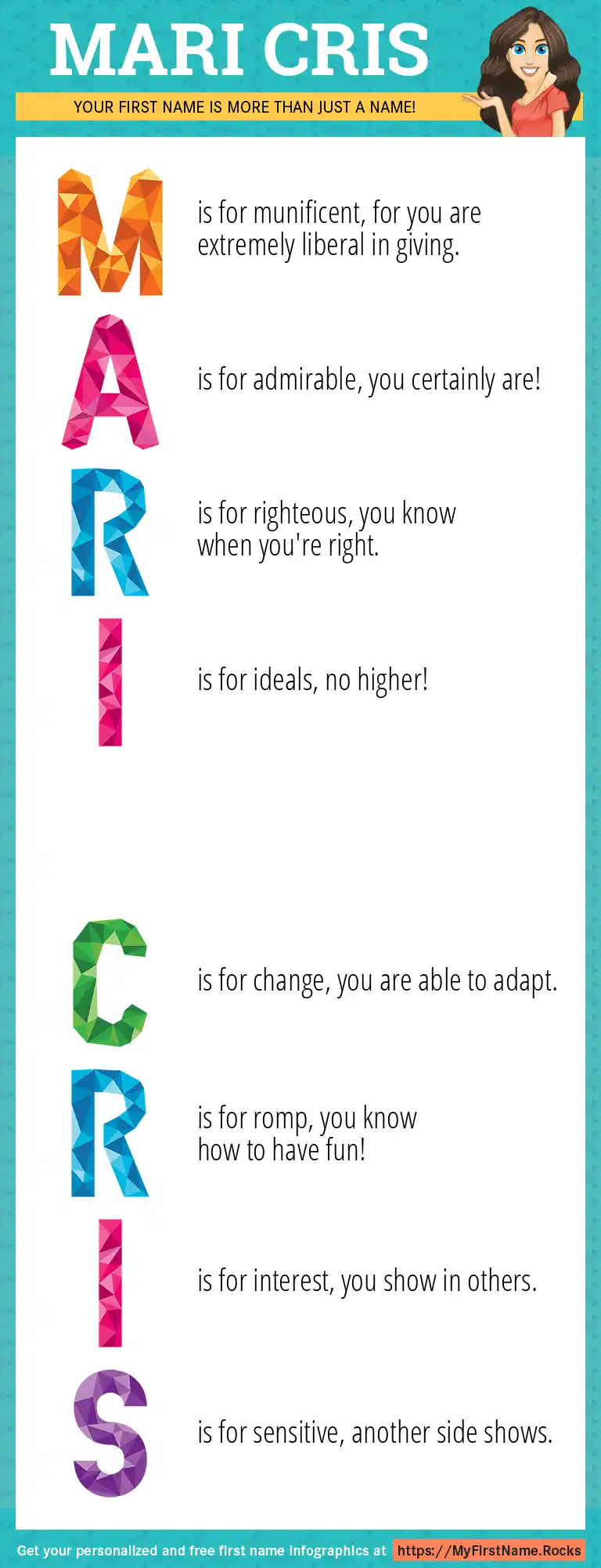 MARI CRIS

YOUR FIRST NAME IS MORE THAN JUST A NAME!

M is for munificent, for you are extremely liberal in giving.

A is for admirable, you certainly are!

R is for righteous, you know when you're right.

I is for ideals, no higher!

C is for change, you are able to adapt.

R is for romp, you know how to have fun!

I is for interest, you show in others.

S is for sensitive, another side shows.

Get your personalized and free first name infographics at https://MyFirstName.Rocks