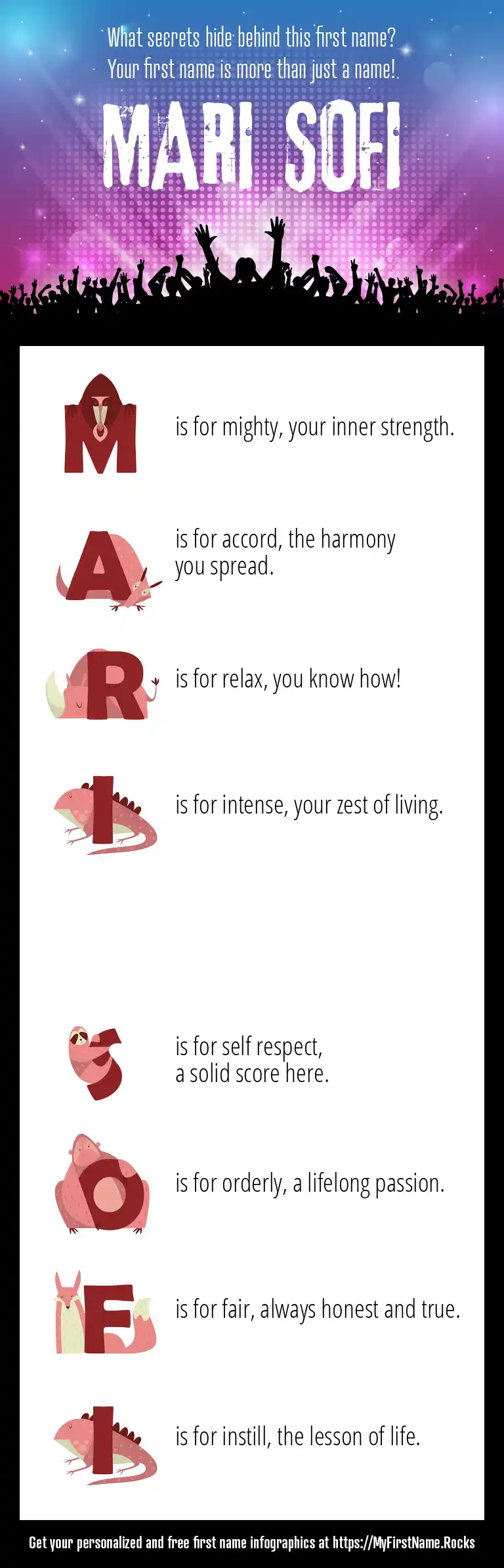 What secrets hide behind this first name?
Your first name is more than just a name!

MARI SOFI

M is for mighty, your inner strength.

A is for accord, the harmony you spread.

R is for relax, you know how!

I is for intense, your zest of living.

S is for self respect, a solid score here.

O is for orderly, a lifelong passion.

F is for fair, always honest and true.

I is for instill, the lesson of life.

Get your personalized and free first name infographics at https://MyFirstName.Rocks