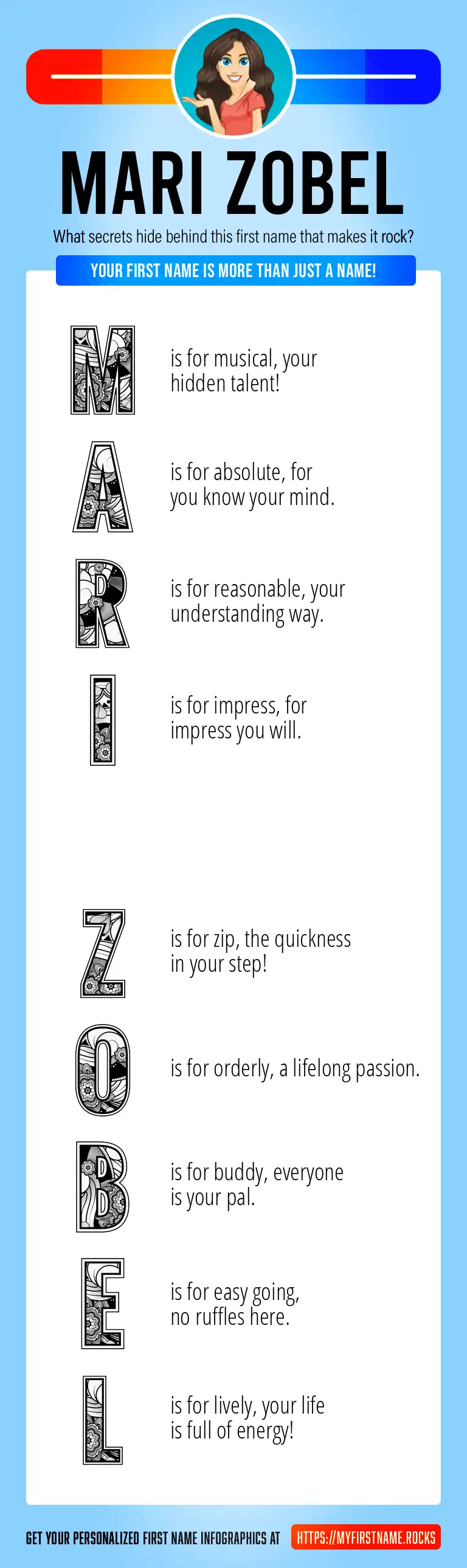 MARI ZOBEL

What secrets hide behind this first name that makes it rock?

YOUR FIRST NAME IS MORE THAN JUST A NAME!

M is for musical, your hidden talent!

A is for absolute, for you know your mind.

R is for reasonable, your understanding way.

I is for impress, for impress you will.

Z is for zip, the quickness in your step!

O is for orderly, a lifelong passion.

B is for buddy, everyone is your pal.

E is for easy going, no ruffles here.

L is for lively, your life is full of energy!

GET YOUR PERSONALIZED FIRST NAME INFOGRAPHICS AT HTTPS://MYFIRSTNAME.ROCKS