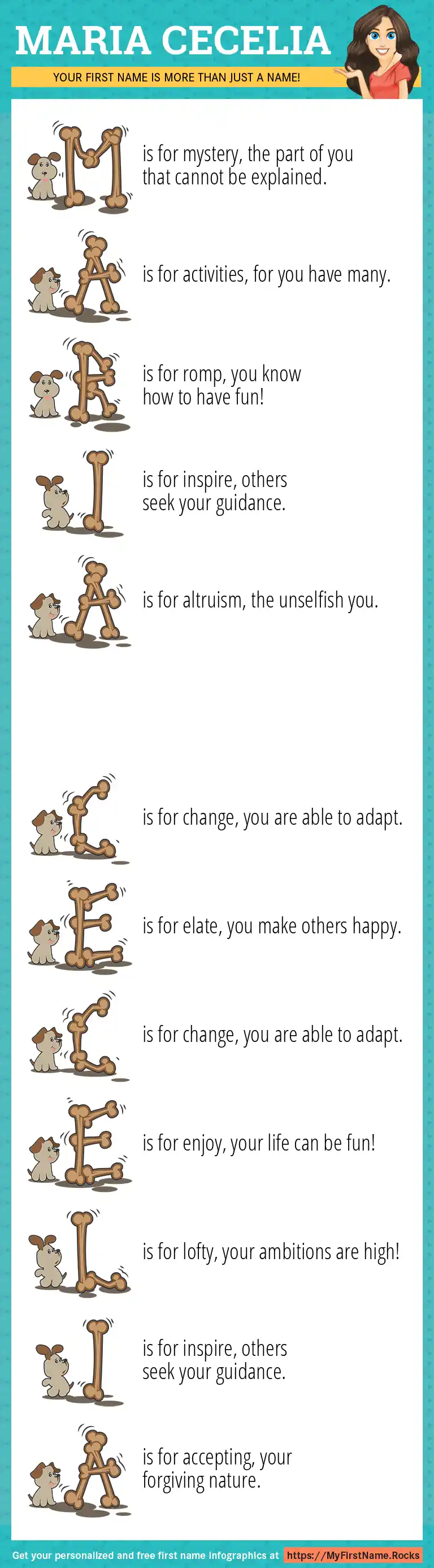 MARIA CECELIA

YOUR FIRST NAME IS MORE THAN JUST A NAME!

M is for mystery, the part of you that cannot be explained.

A is for activities, for you have many.

R is for romp, you know how to have fun!

I is for inspire, others seek your guidance.

A is for altruism, the unselfish you.

C is for change, you are able to adapt.

E is for elate, you make others happy.

C is for change, you are able to adapt.

E is for enjoy, your life can be fun!

L is for lofty, your ambitions are high!

I is for inspire, others seek your guidance.

A is for accepting, your forgiving nature.

Get your personalized and free first name infographics at https://MyFirstName.Rocks