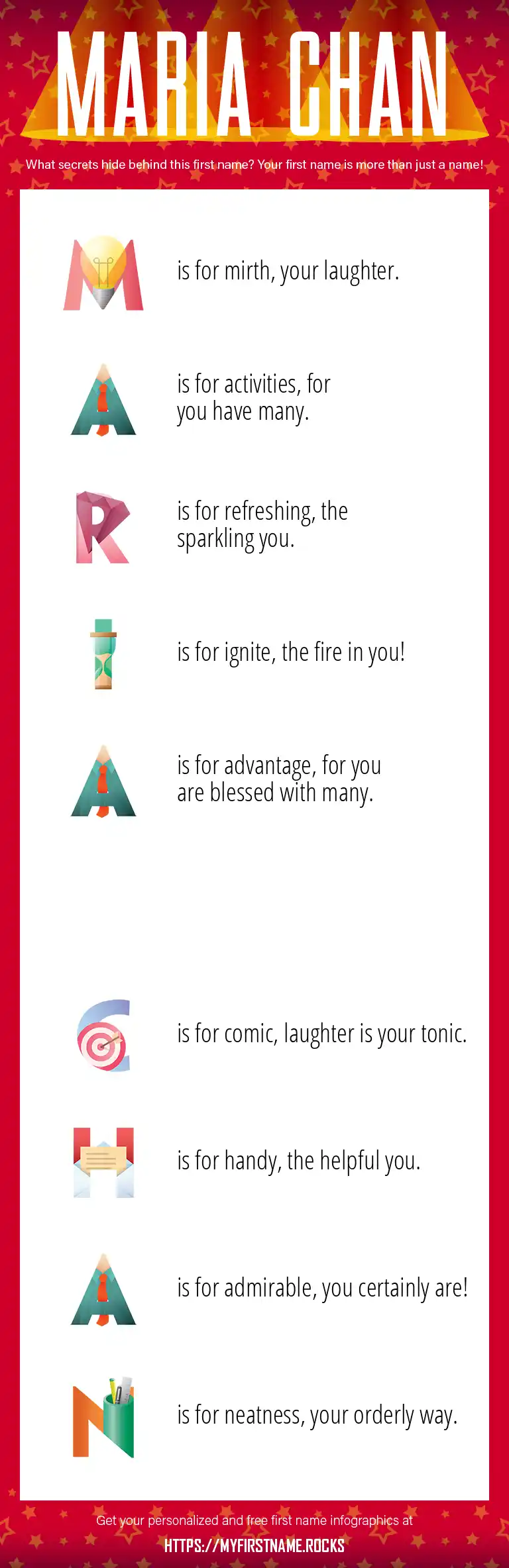 MARIA CHAN

What secrets hide behind this first name? Your first name is more than just a name!

M is for mirth, your laughter.

A is for activities, for you have many.

R is for refreshing, the sparkling you.

I is for ignite, the fire in you!

A is for advantage, for you are blessed with many.

C is for comic, laughter is your tonic.

H is for handy, the helpful you.

A is for admirable, you certainly are!

N is for neatness, your orderly way.

Get your personalized and free first name infographics at

HTTPS://MYFIRSTNAME.ROCKS