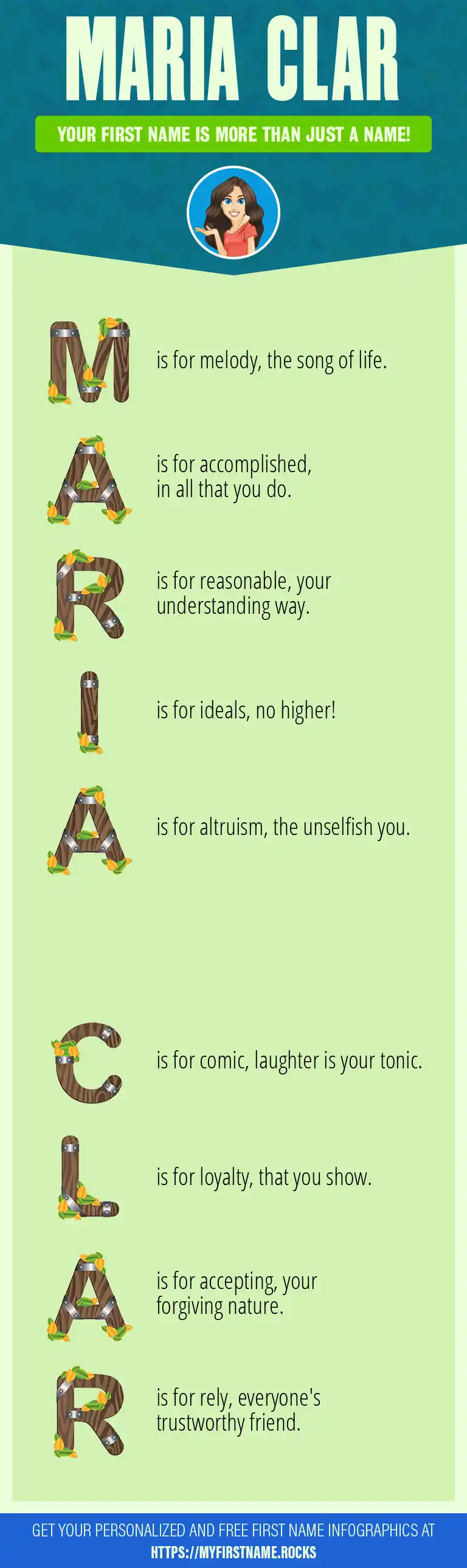 MARIA CLAR

YOUR FIRST NAME IS MORE THAN JUST A NAME!

M is for melody, the song of life.

A is for accomplished, in all that you do.

R is for reasonable, your understanding way.

I is for ideals, no higher!

A is for altruism, the unselfish you.

C is for comic, laughter is your tonic.

L is for loyalty, that you show.

A is for accepting, your forgiving nature.

R is for rely, everyone's trustworthy friend.

GET YOUR PERSONALIZED AND FREE FIRST NAME INFOGRAPHICS AT
HTTPS://MYFIRSTNAME.ROCKS