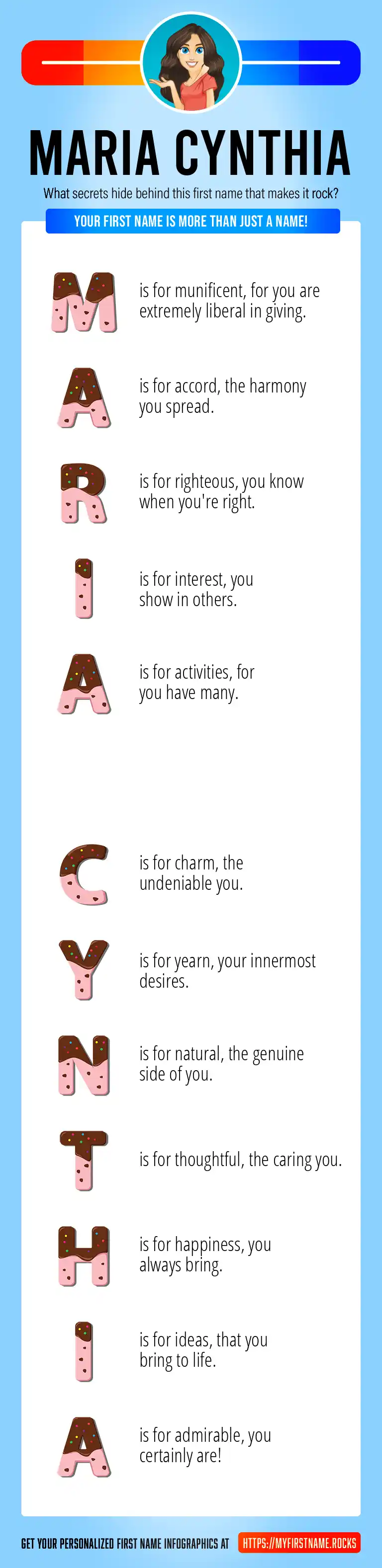 MARIA CYNTHIA

What secrets hide behind this first name that makes it rock?

YOUR FIRST NAME IS MORE THAN JUST A NAME!

M is for munificent, for you are extremely liberal in giving.

A is for accord, the harmony you spread.

R is for righteous, you know when you're right.

I is for interest, you show in others.

A is for activities, for you have many.

C is for charm, the undeniable you.

Y is for yearn, your innermost desires.

N is for natural, the genuine side of you.

T is for thoughtful, the caring you.

H is for happiness, you always bring.

I is for ideas, that you bring to life.

A is for admirable, you certainly are!

GET YOUR PERSONALIZED FIRST NAME INFOGRAPHICS AT HTTPS://MYFIRSTNAME.ROCKS