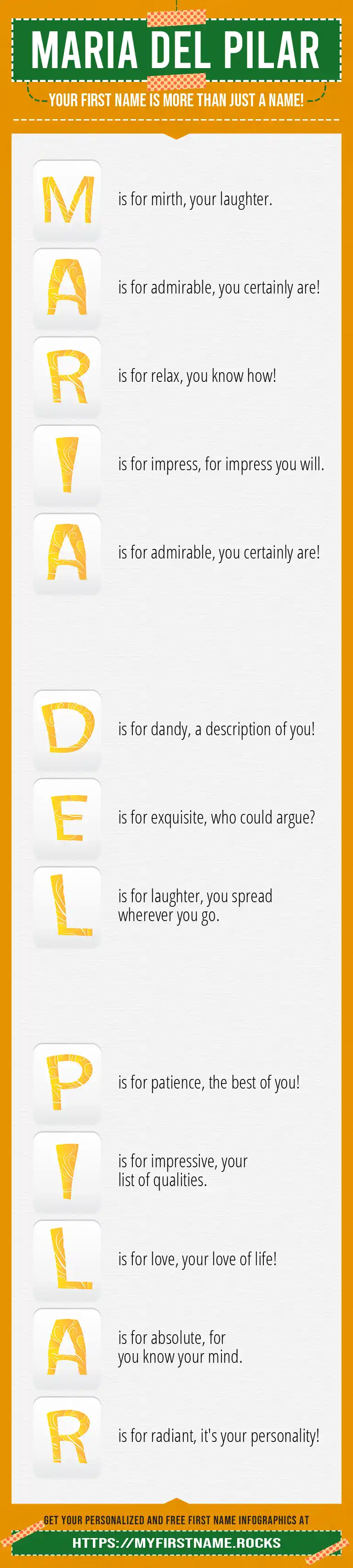 MARIA DEL PILAR

YOUR FIRST NAME IS MORE THAN JUST A NAME!

M is for mirth, your laughter.

A is for admirable, you certainly are!

R is for relax, you know how!

I is for impress, for impress you will.

A is for admirable, you certainly are!

D is for dandy, a description of you!

E is for exquisite, who could argue?

L is for laughter, you spread wherever you go.

P is for patience, the best of you!

I is for impressive, your list of qualities.

L is for love, your love of life!

A is for absolute, for you know your mind.

R is for radiant, it's your personality!

GET YOUR PERSONALIZED AND FREE FIRST NAME INFOGRAPHICS AT

HTTPS://MYFIRSTNAME.ROCKS