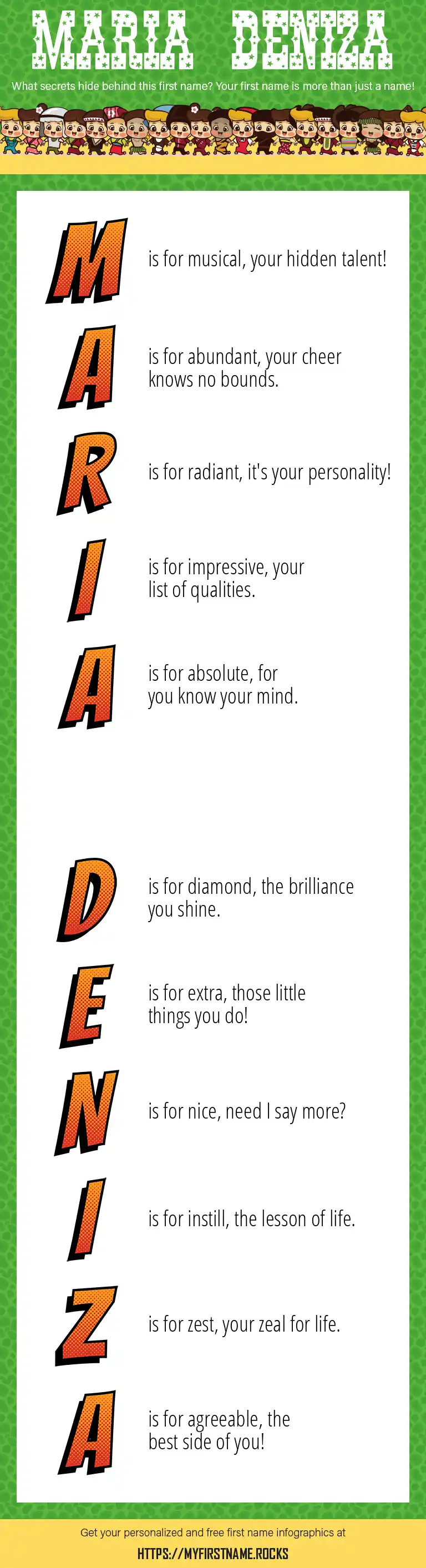 MARIA DENIZA

What secrets hide behind this first name? Your first name is more than just a name!

M is for musical, your hidden talent!

A is for abundant, your cheer knows no bounds.

R is for radiant, it's your personality!

I is for impressive, your list of qualities.

A is for absolute, for you know your mind.

D is for diamond, the brilliance you shine.

E is for extra, those little things you do!

N is for nice, need I say more?

I is for instill, the lesson of life.

Z is for zest, your zeal for life.

A is for agreeable, the best side of you!

Get your personalized and free first name infographics at

HTTPS://MYFIRSTNAME.ROCKS