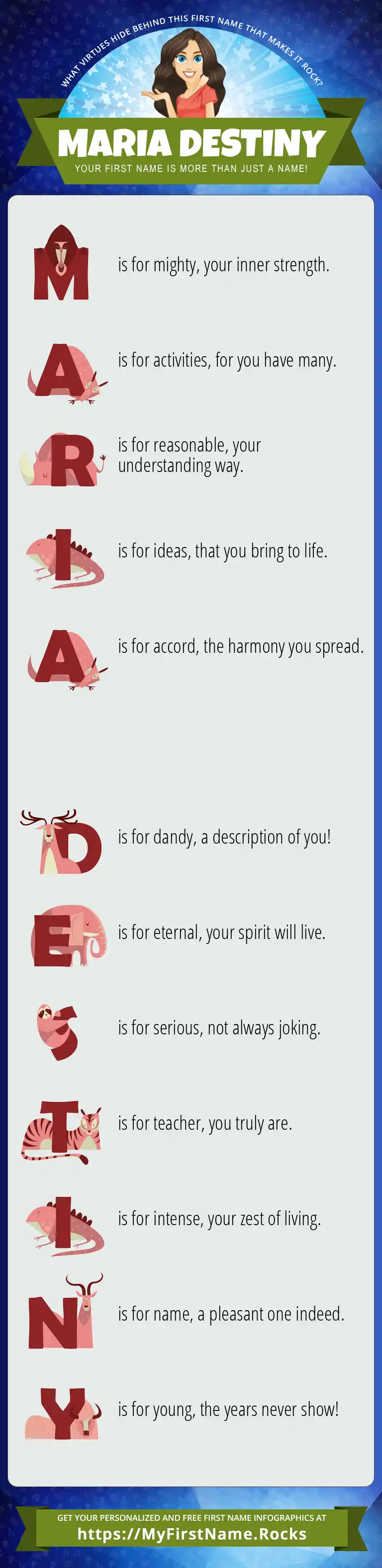 WHAT VIRTUES HIDE BEHIND THIS FIRST NAME THAT MAKES IT ROCK?

MARIA DESTINY

YOUR FIRST NAME IS MORE THAN JUST A NAME!

M is for mighty, your inner strength.

A is for activities, for you have many.

R is for reasonable, your understanding way.

I is for ideas, that you bring to life.

A is for accord, the harmony you spread.

D is for dandy, a description of you!

E is for eternal, your spirit will live.

S is for serious, not always joking.

T is for teacher, you truly are.

I is for intense, your zest of living.

N is for name, a pleasant one indeed.

Y is for young, the years never show!

GET YOUR PERSONALIZED AND FREE FIRST NAME INFOGRAPHICS AT
https://MyFirstName.Rocks