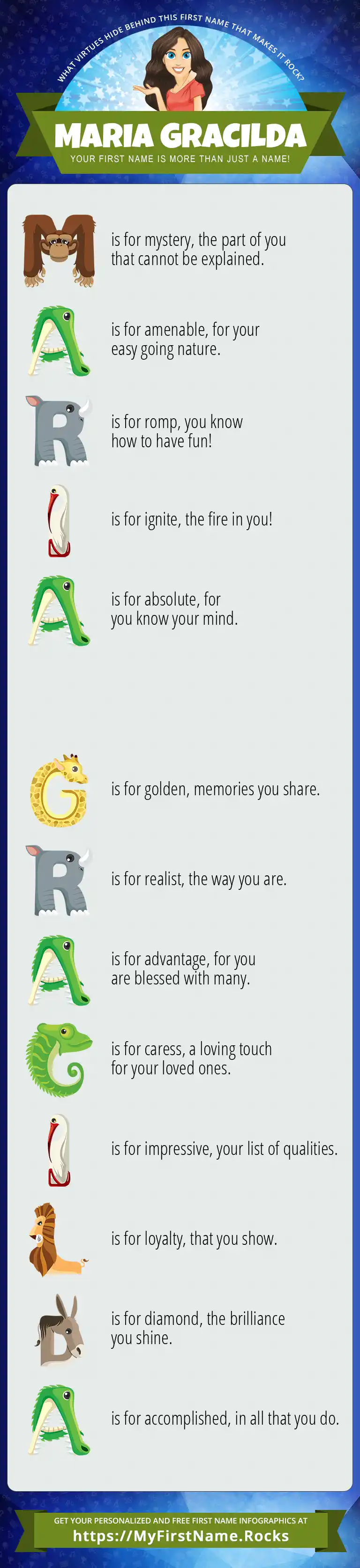 WHAT VIRTUES HIDE BEHIND THIS FIRST NAME THAT MAKES IT ROCK?

MARIA GRACILDA

YOUR FIRST NAME IS MORE THAN JUST A NAME!

M is for mystery, the part of you that cannot be explained.

A is for amenable, for your easy going nature.

R is for romp, you know how to have fun!

I is for ignite, the fire in you!

A is for absolute, for you know your mind.

G is for golden, memories you share.

R is for realist, the way you are.

A is for advantage, for you are blessed with many.

C is for caress, a loving touch for your loved ones.

I is for impressive, your list of qualities.

L is for loyalty, that you show.

D is for diamond, the brilliance you shine.

A is for accomplished, in all that you do.

GET YOUR PERSONALIZED AND FREE FIRST NAME INFOGRAPHICS AT
https://MyFirstName.Rocks