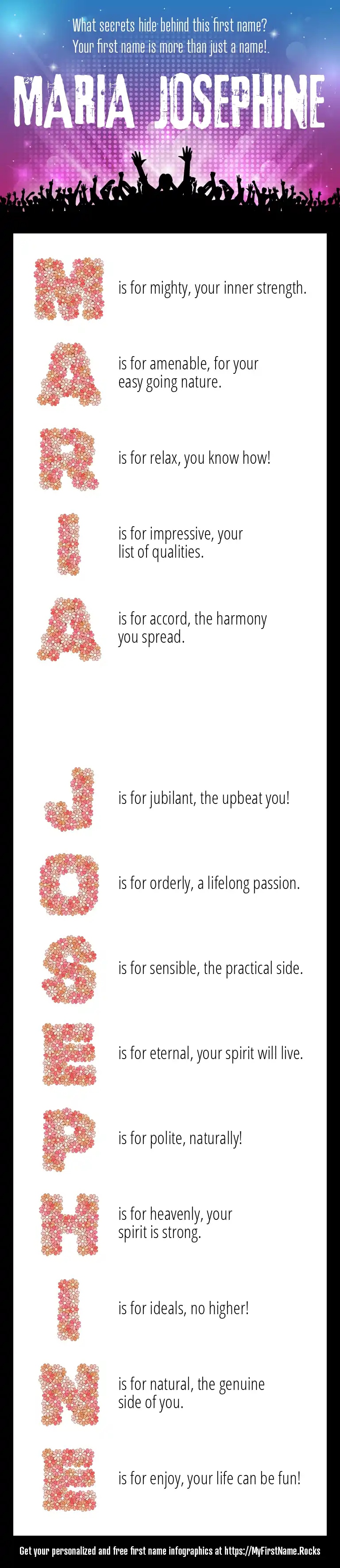 What secrets hide behind this first name?
Your first name is more than just a name!

MARIA JOSEPHINE

M is for mighty, your inner strength.

A is for amenable, for your easy going nature.

R is for relax, you know how!

I is for impressive, your list of qualities.

A is for accord, the harmony you spread.

J is for jubilant, the upbeat you!

O is for orderly, a lifelong passion.

S is for sensible, the practical side.

E is for eternal, your spirit will live.

P is for polite, naturally!

H is for heavenly, your spirit is strong.

I is for ideals, no higher!

N is for natural, the genuine side of you.

E is for enjoy, your life can be fun!

Get your personalized and free first name infographics at https://MyFirstName.Rocks