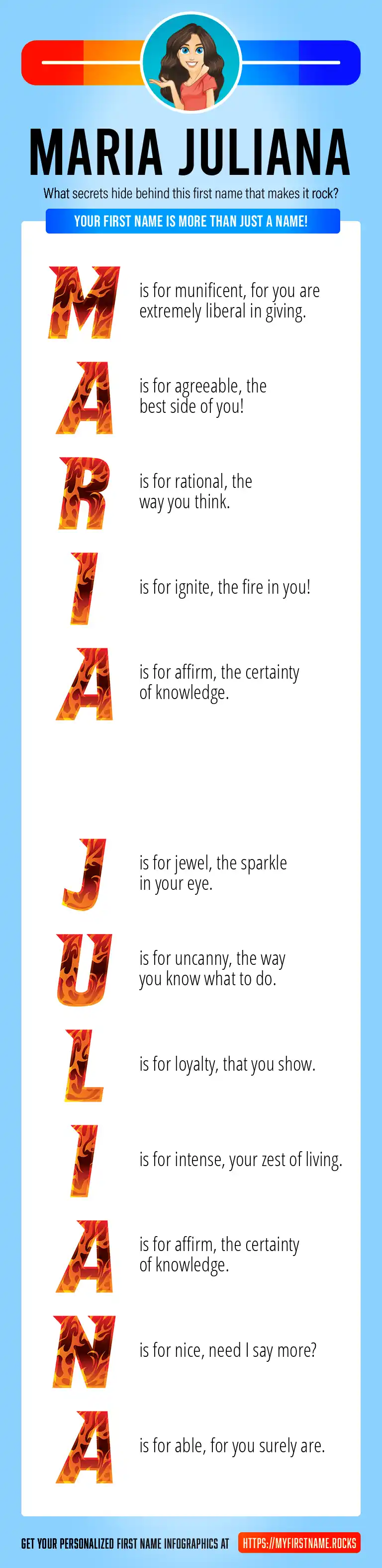 MARIA JULIANA

What secrets hide behind this first name that makes it rock?

YOUR FIRST NAME IS MORE THAN JUST A NAME!

M is for munificent, for you are extremely liberal in giving.

A is for agreeable, the best side of you!

R is for rational, the way you think.

I is for ignite, the fire in you!

A is for affirm, the certainty of knowledge.

J is for jewel, the sparkle in your eye.

U is for uncanny, the way you know what to do.

L is for loyalty, that you show.

I is for intense, your zest of living.

A is for affirm, the certainty of knowledge.

N is for nice, need I say more?

A is for able, for you surely are.

GET YOUR PERSONALIZED FIRST NAME INFOGRAPHICS AT HTTPS://MYFIRSTNAME.ROCKS