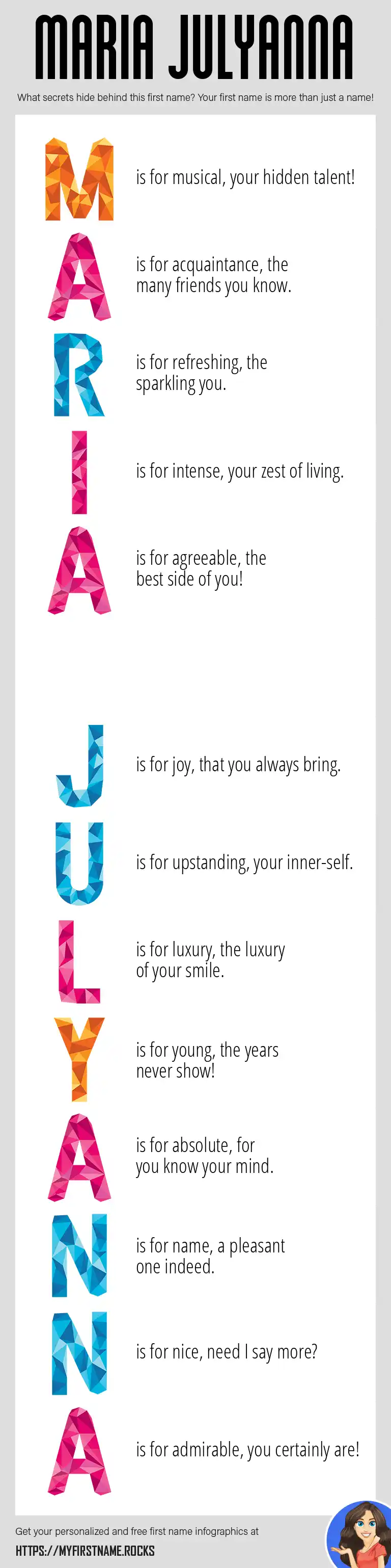 MARIA JULYANNA

What secrets hide behind this first name? Your first name is more than just a name!

M is for musical, your hidden talent!

A is for acquaintance, the many friends you know.

R is for refreshing, the sparkling you.

I is for intense, your zest of living.

A is for agreeable, the best side of you!

J is for joy, that you always bring.

U is for upstanding, your inner-self.

L is for luxury, the luxury of your smile.

Y is for young, the years never show!

A is for absolute, for you know your mind.

N is for name, a pleasant one indeed.

N is for nice, need I say more?

A is for admirable, you certainly are!

Get your personalized and free first name infographics at

HTTPS://MYFIRSTNAME.ROCKS