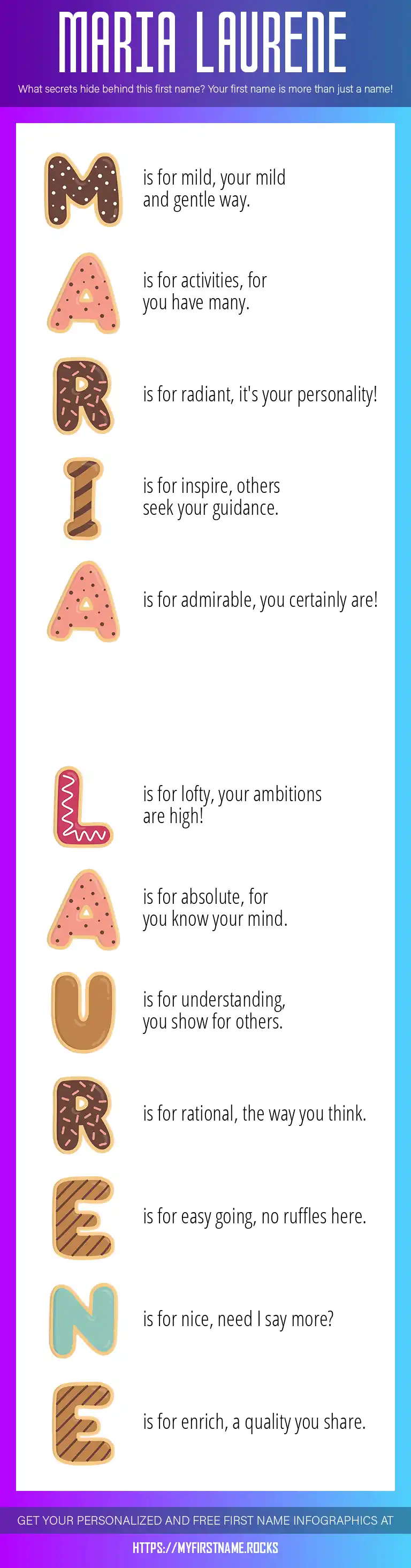 MARIA LAURENE

What secrets hide behind this first name? Your first name is more than just a name!

M is for mild, your mild and gentle way.

A is for activities, for you have many.

R is for radiant, it's your personality!

I is for inspire, others seek your guidance.

A is for admirable, you certainly are!

L is for lofty, your ambitions are high!

A is for absolute, for you know your mind.

U is for understanding, you show for others.

R is for rational, the way you think.

E is for easy going, no ruffles here.

N is for nice, need I say more?

E is for enrich, a quality you share.

GET YOUR PERSONALIZED AND FREE FIRST NAME INFOGRAPHICS AT

HTTPS://MYFIRSTNAME.ROCKS