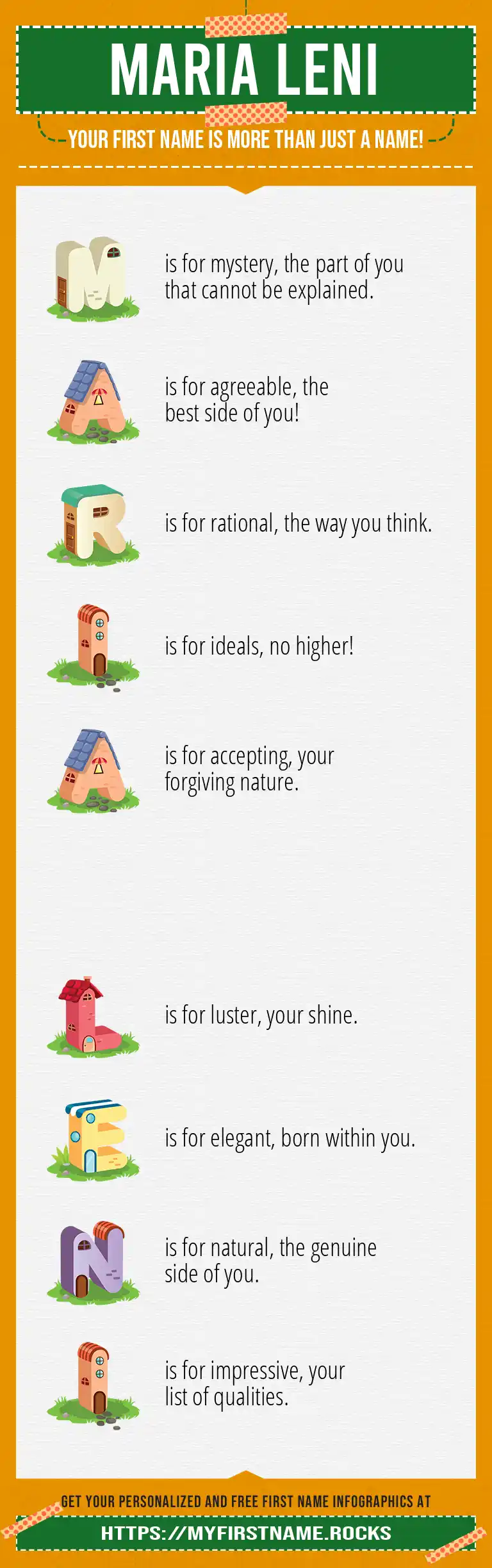 MARIA LENI

YOUR FIRST NAME IS MORE THAN JUST A NAME!

M is for mystery, the part of you that cannot be explained.

A is for agreeable, the best side of you!

R is for rational, the way you think.

I is for ideals, no higher!

A is for accepting, your forgiving nature.

L is for luster, your shine.

E is for elegant, born within you.

N is for natural, the genuine side of you.

I is for impressive, your list of qualities.

GET YOUR PERSONALIZED AND FREE FIRST NAME INFOGRAPHICS AT

HTTPS://MYFIRSTNAME.ROCKS