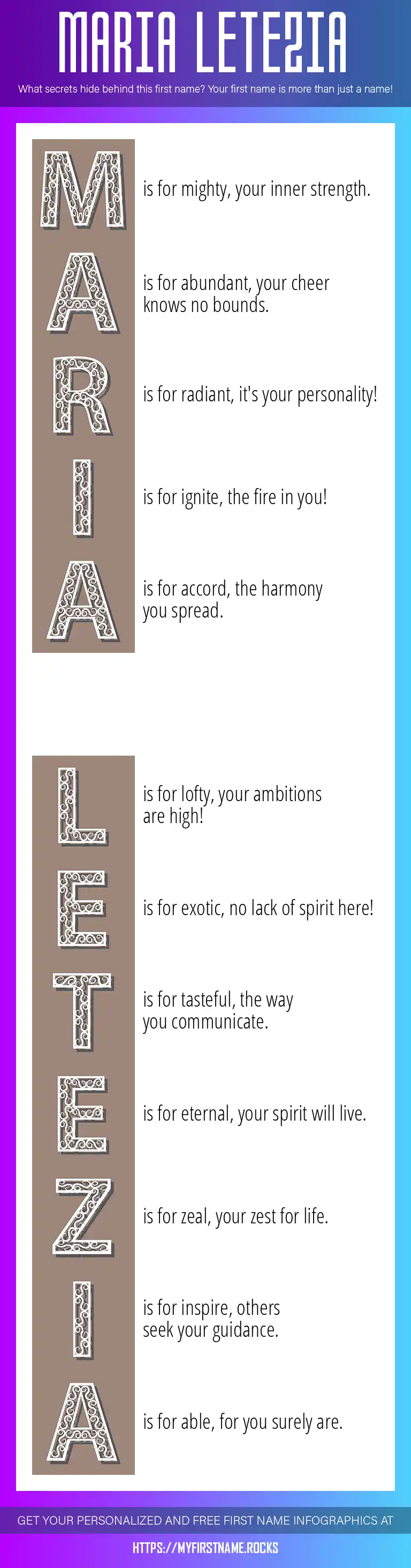 MARIA LETEZIA

What secrets hide behind this first name? Your first name is more than just a name!

M is for mighty, your inner strength.

A is for abundant, your cheer knows no bounds.

R is for radiant, it's your personality!

I is for ignite, the fire in you!

A is for accord, the harmony you spread.

L is for lofty, your ambitions are high!

E is for exotic, no lack of spirit here!

T is for tasteful, the way you communicate.

E is for eternal, your spirit will live.

Z is for zeal, your zest for life.

I is for inspire, others seek your guidance.

A is for able, for you surely are.

GET YOUR PERSONALIZED AND FREE FIRST NAME INFOGRAPHICS AT

HTTPS://MYFIRSTNAME.ROCKS