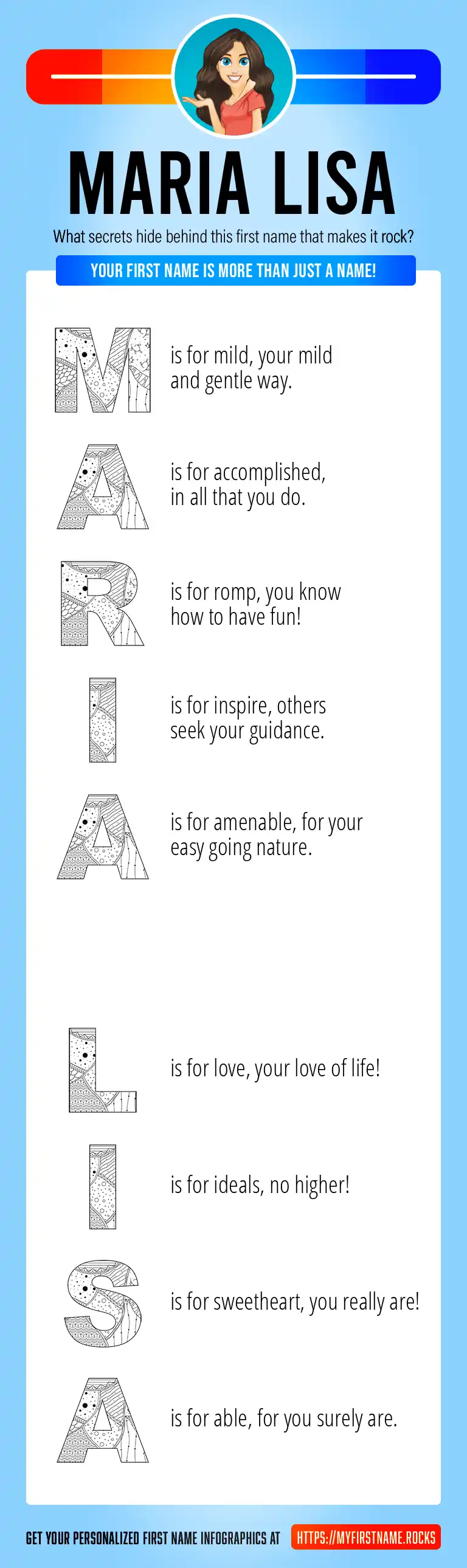 MARIA LISA

What secrets hide behind this first name that makes it rock?

YOUR FIRST NAME IS MORE THAN JUST A NAME!

M is for mild, your mild and gentle way.

A is for accomplished, in all that you do.

R is for romp, you know how to have fun!

I is for inspire, others seek your guidance.

A is for amenable, for your easy going nature.

L is for love, your love of life!

I is for ideals, no higher!

S is for sweetheart, you really are!

A is for able, for you surely are.

GET YOUR PERSONALIZED FIRST NAME INFOGRAPHICS AT HTTPS://MYFIRSTNAME.ROCKS