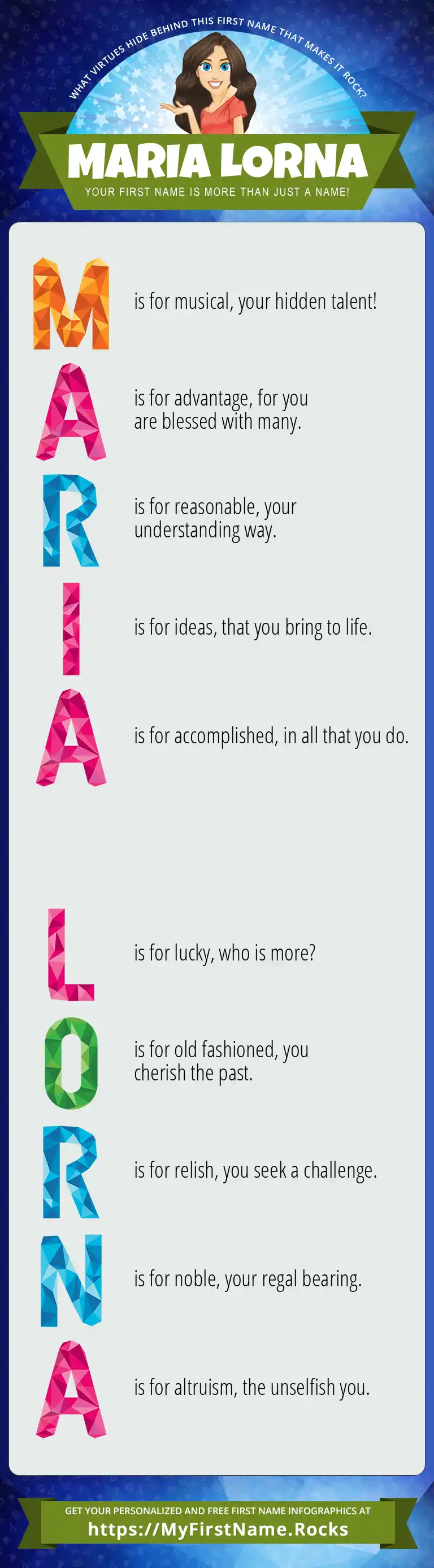 WHAT VIRTUES HIDE BEHIND THIS FIRST NAME THAT MAKES IT ROCK?

MARIA LORNA

YOUR FIRST NAME IS MORE THAN JUST A NAME!

M is for musical, your hidden talent!

A is for advantage, for you are blessed with many.

R is for reasonable, your understanding way.

I is for ideas, that you bring to life.

A is for accomplished, in all that you do.

L is for lucky, who is more?

O is for old fashioned, you cherish the past.

R is for relish, you seek a challenge.

N is for noble, your regal bearing.

A is for altruism, the unselfish you.

GET YOUR PERSONALIZED AND FREE FIRST NAME INFOGRAPHICS AT

https://MyFirstName.Rocks