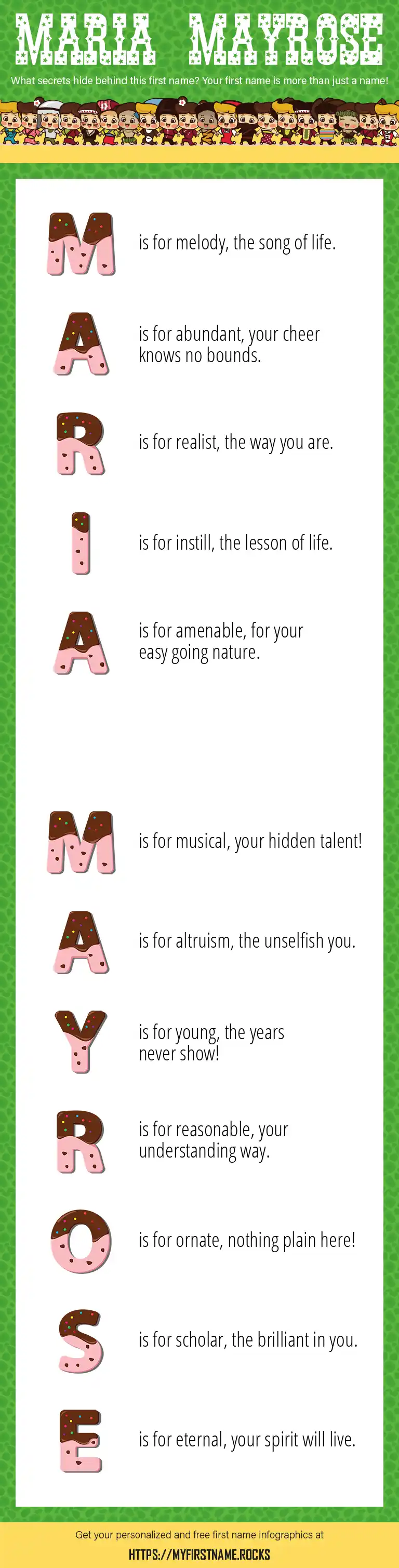 MARIA MAYROSE

What secrets hide behind this first name? Your first name is more than just a name!

M is for melody, the song of life.

A is for abundant, your cheer knows no bounds.

R is for realist, the way you are.

I is for instill, the lesson of life.

A is for amenable, for your easy going nature.

M is for musical, your hidden talent!

A is for altruism, the unselfish you.

Y is for young, the years never show!

R is for reasonable, your understanding way.

O is for ornate, nothing plain here!

S is for scholar, the brilliant in you.

E is for eternal, your spirit will live.

Get your personalized and free first name infographics at

HTTPS://MYFIRSTNAME.ROCKS