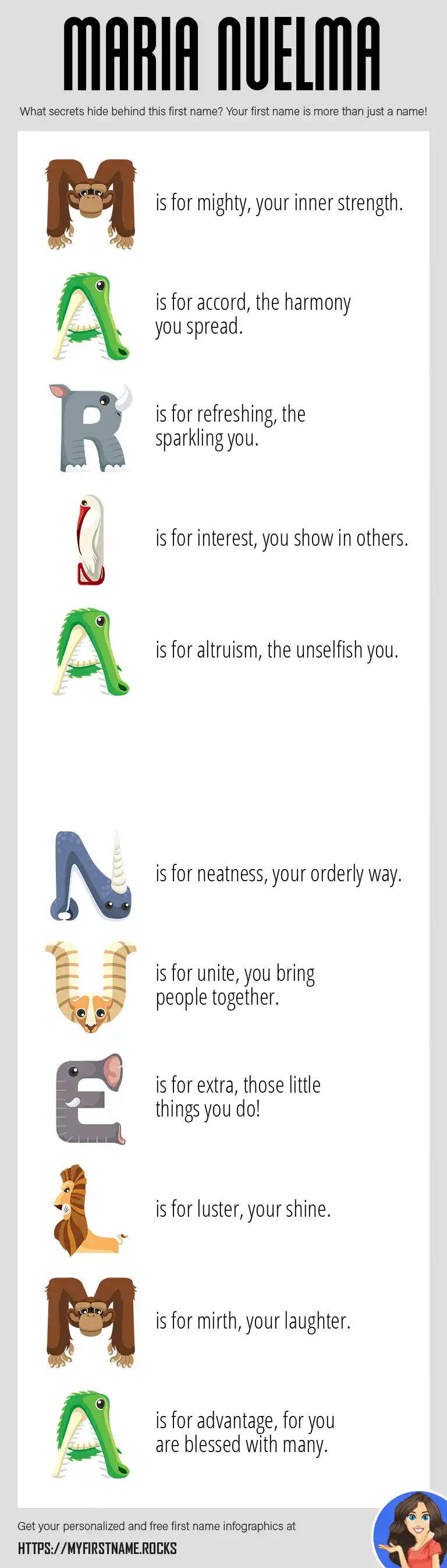 MARIA NUELMA

What secrets hide behind this first name? Your first name is more than just a name!

M is for mighty, your inner strength.

A is for accord, the harmony you spread.

R is for refreshing, the sparkling you.

I is for interest, you show in others.

A is for altruism, the unselfish you.

N is for neatness, your orderly way.

U is for unite, you bring people together.

E is for extra, those little things you do!

L is for luster, your shine.

M is for mirth, your laughter.

A is for advantage, for you are blessed with many.

Get your personalized and free first name infographics at

HTTPS://MYFIRSTNAME.ROCKS