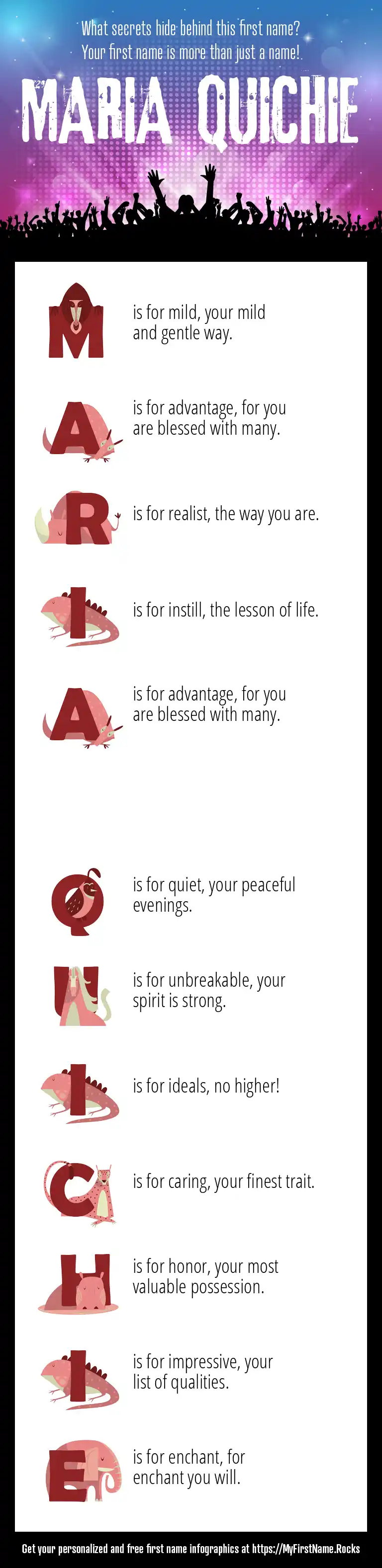 What secrets hide behind this first name?
Your first name is more than just a name!

MARIA QUICHIE

M is for mild, your mild and gentle way.

A is for advantage, for you are blessed with many.

R is for realist, the way you are.

I is for instill, the lesson of life.

A is for advantage, for you are blessed with many.

Q is for quiet, your peaceful evenings.

U is for unbreakable, your spirit is strong.

I is for ideals, no higher!

C is for caring, your finest trait.

H is for honor, your most valuable possession.

I is for impressive, your list of qualities.

E is for enchant, for enchant you will.

Get your personalized and free first name infographics at https://MyFirstName.Rocks